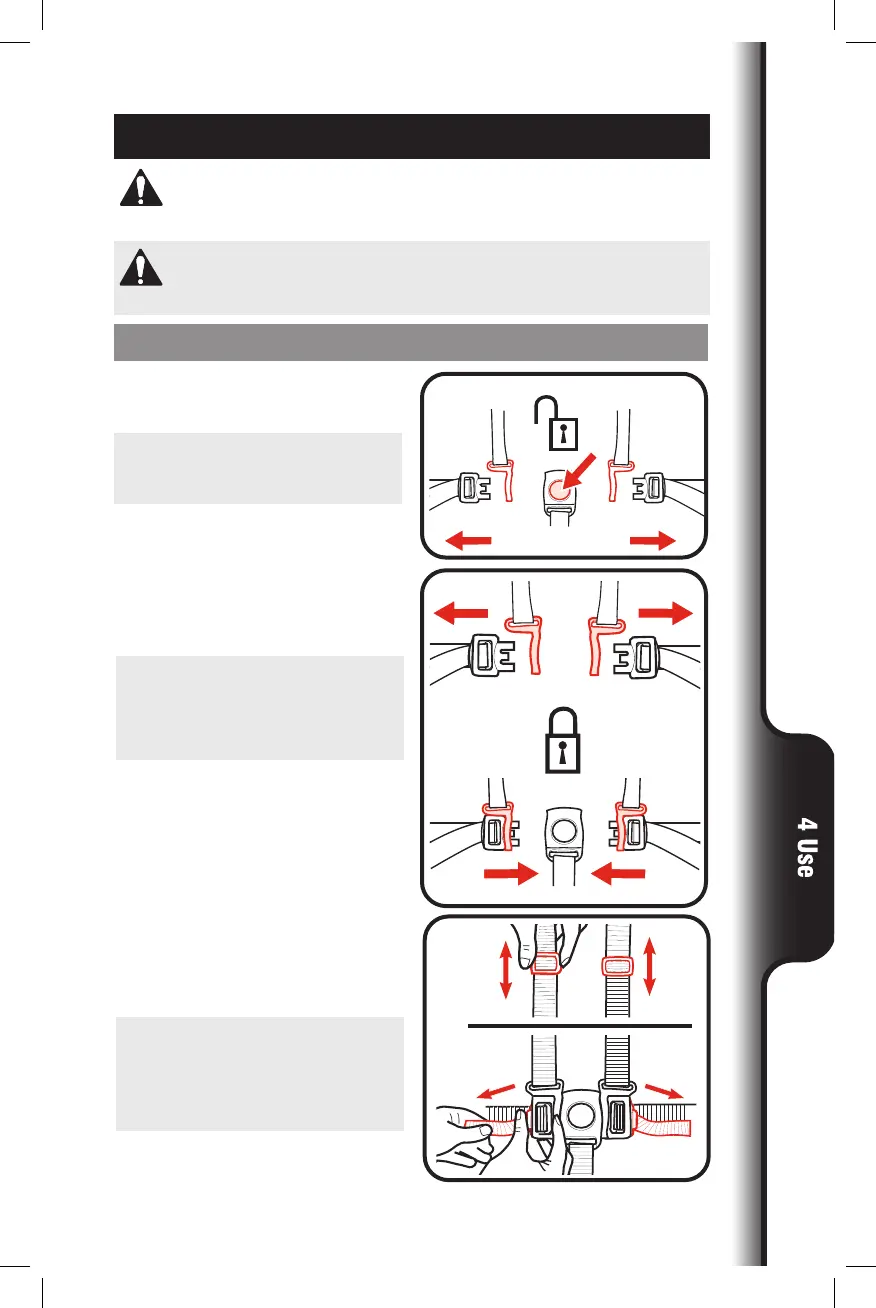 4 Use