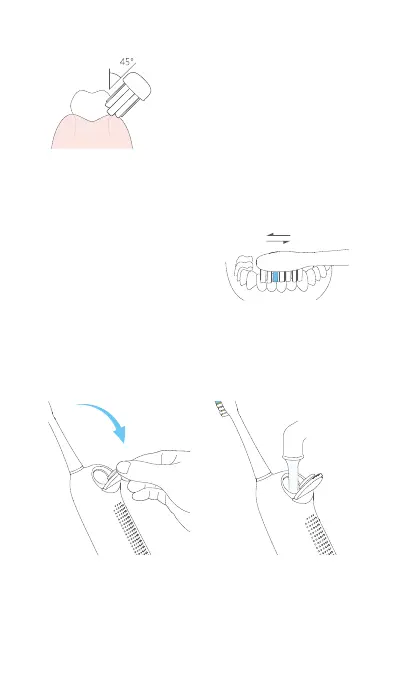 45°