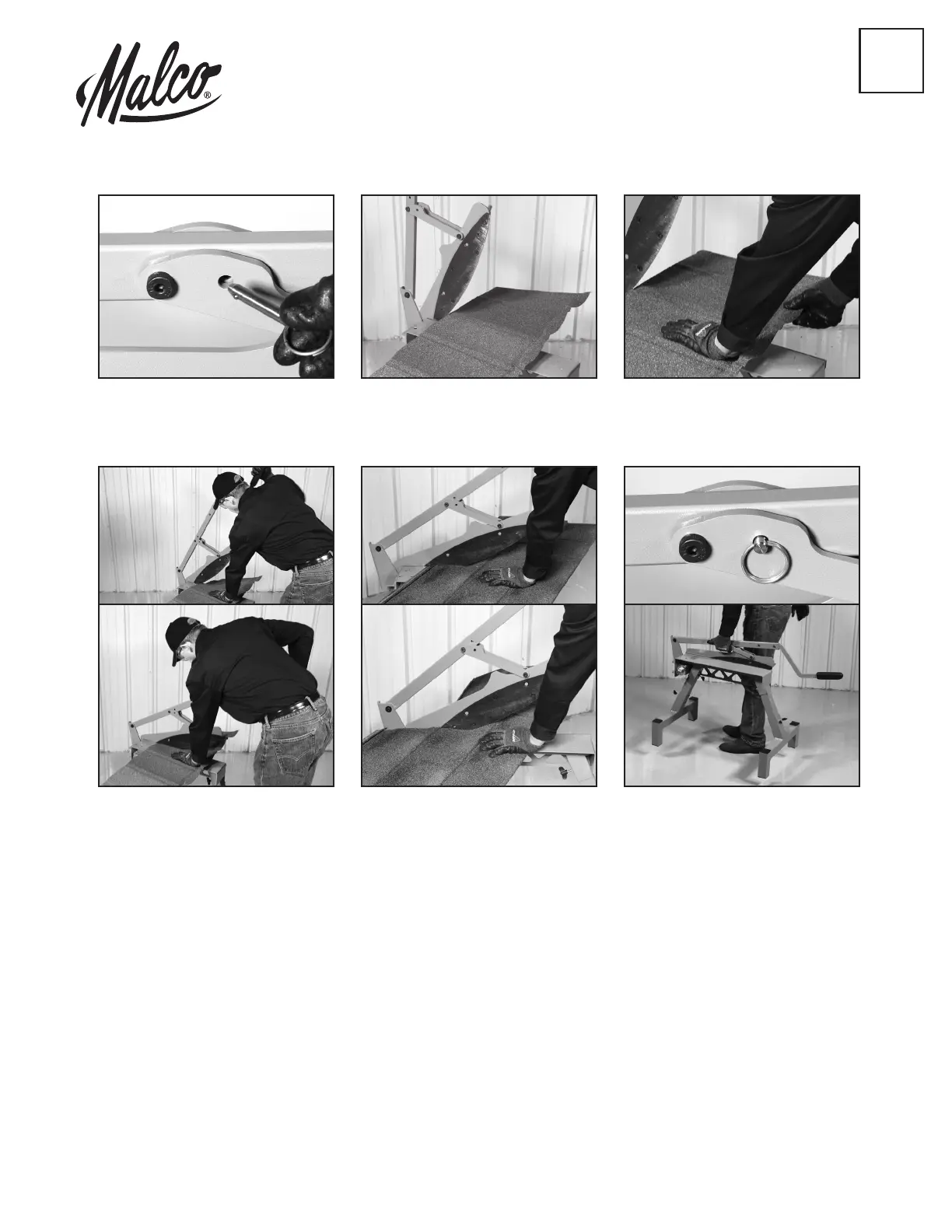 Malco®