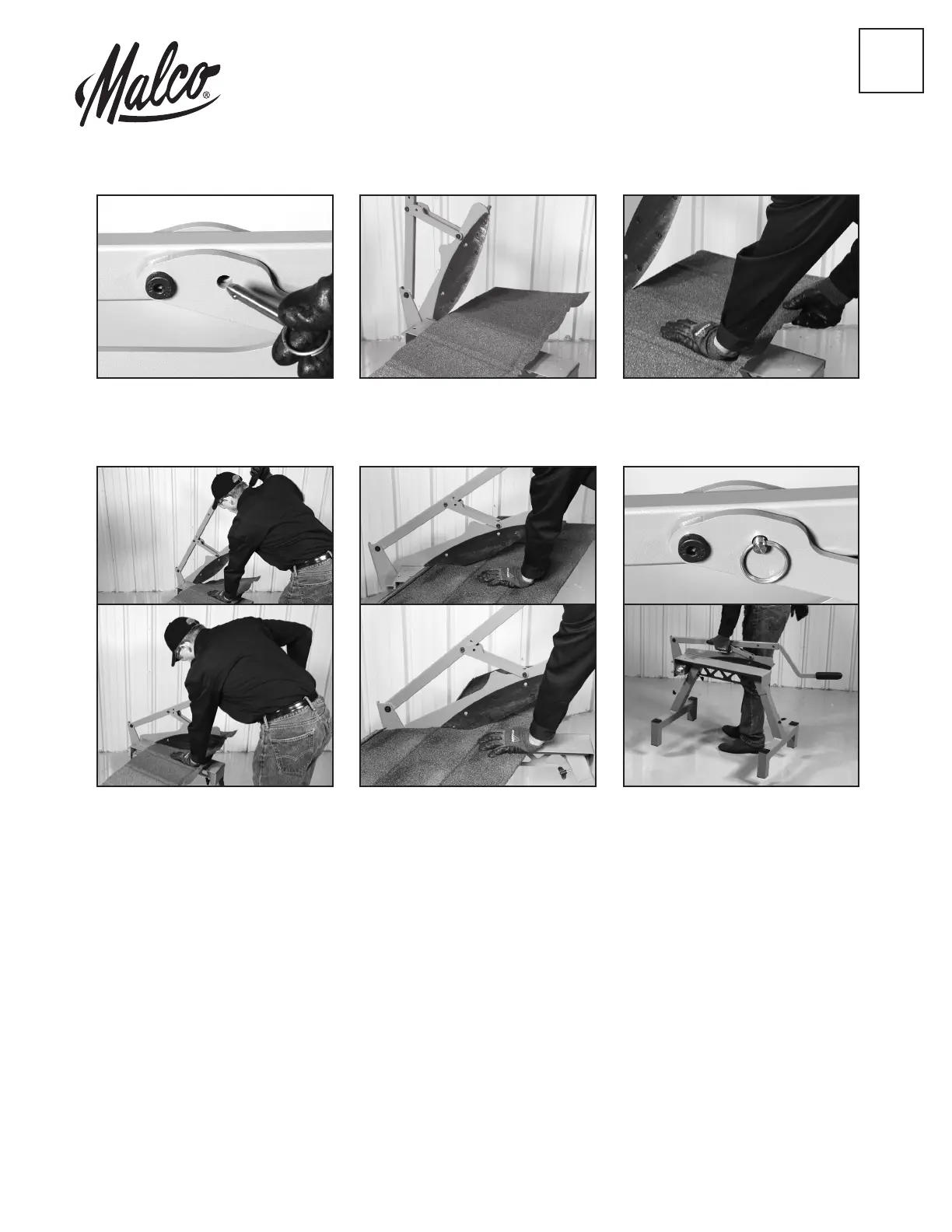 Malco®