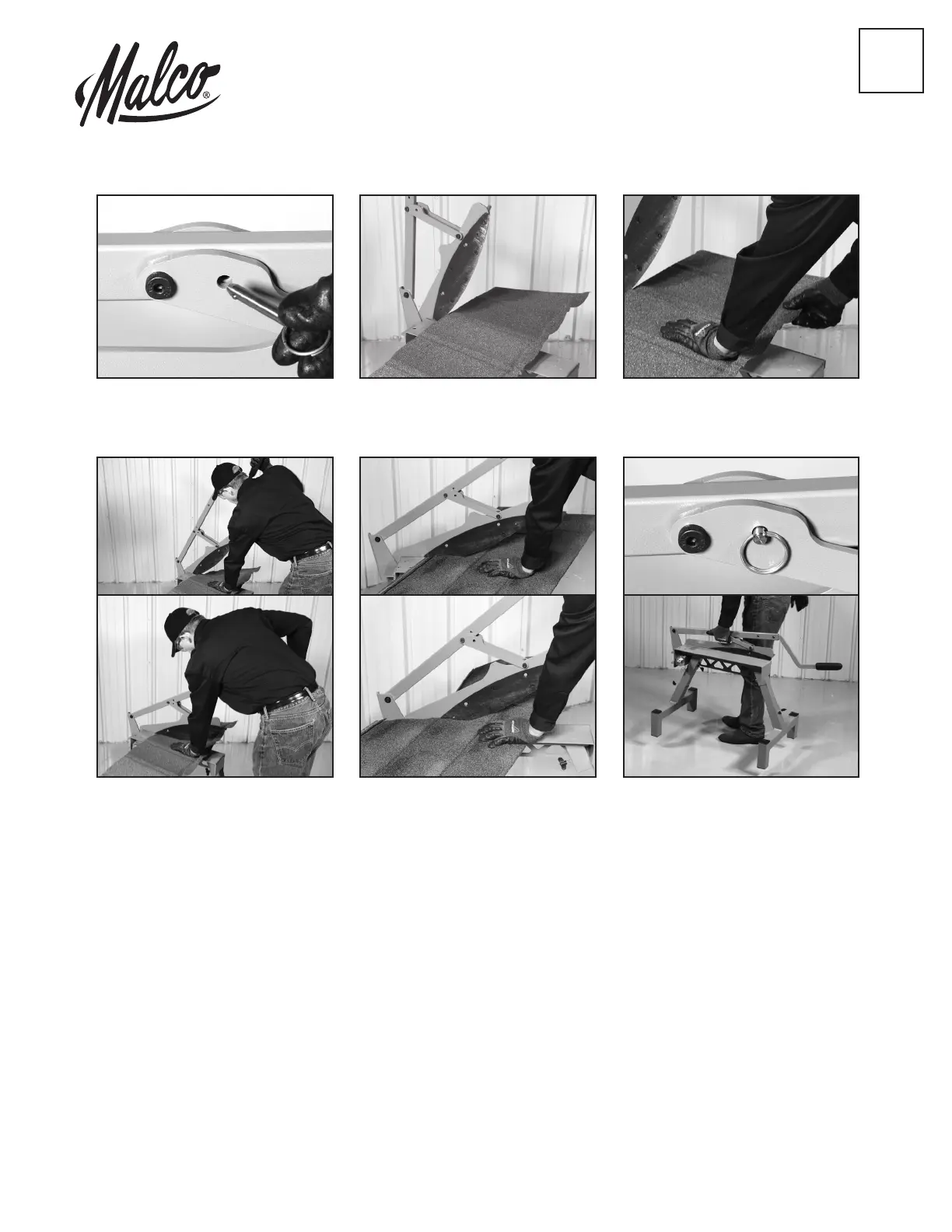 Malco®