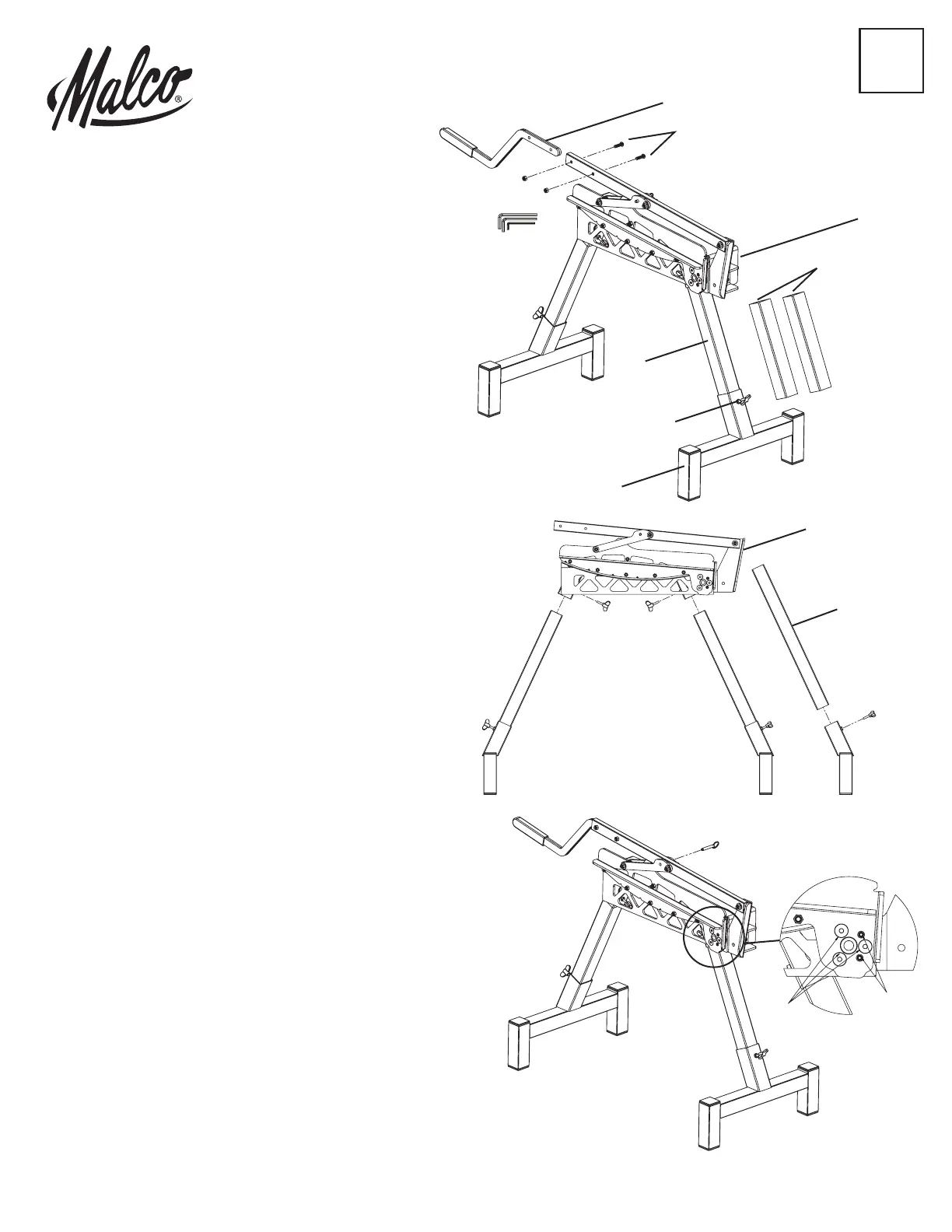 Malco®