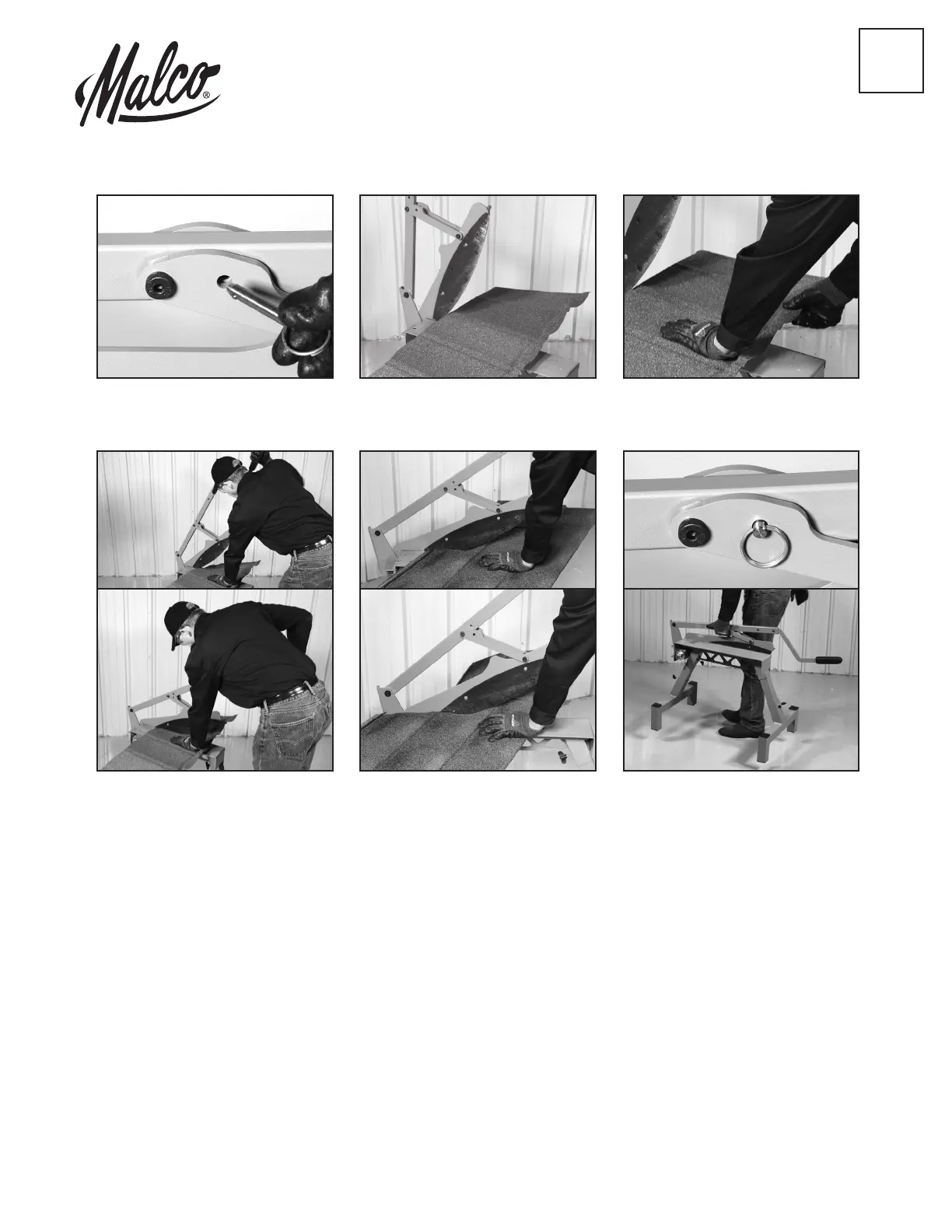 Malco®