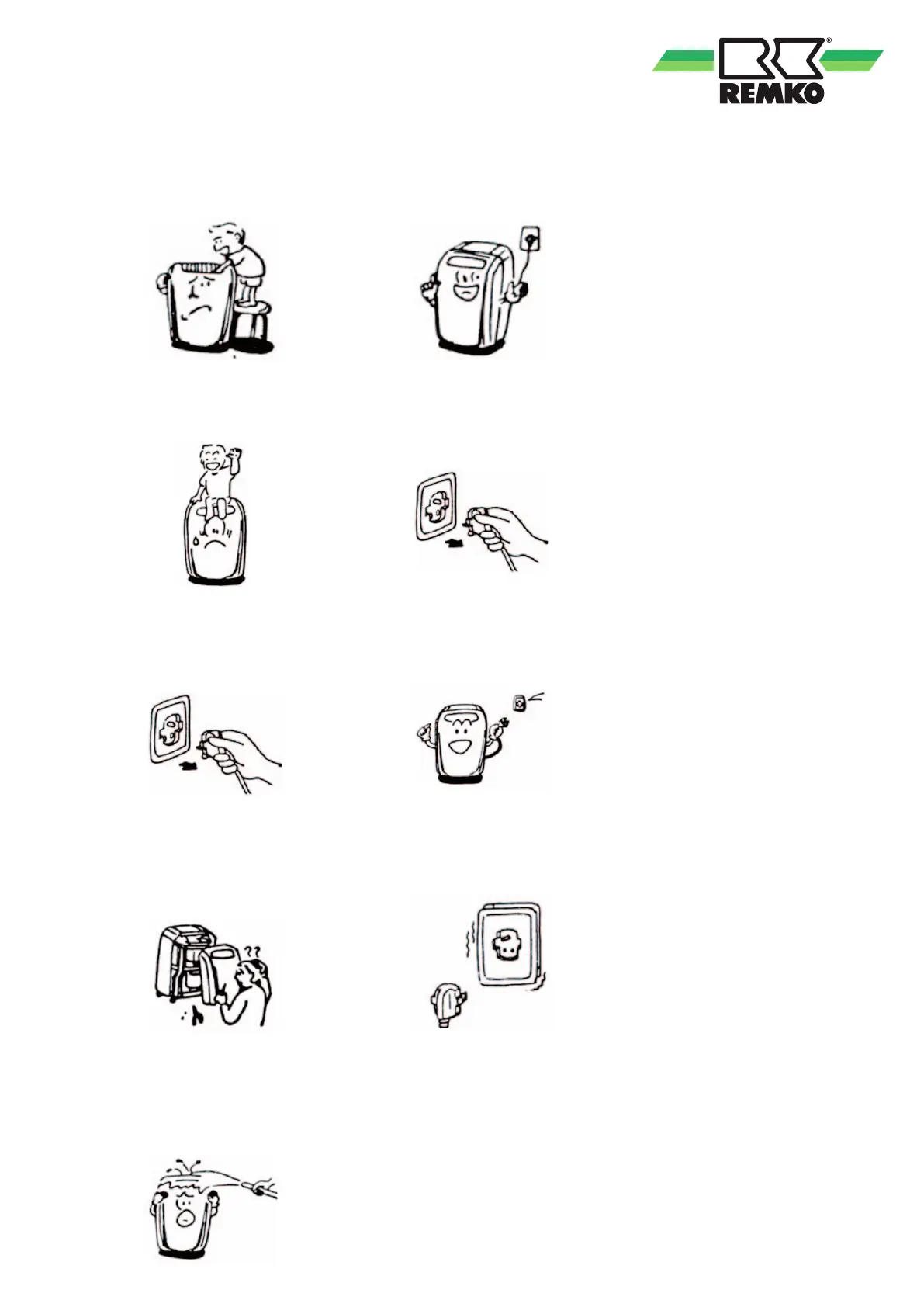 REMKO