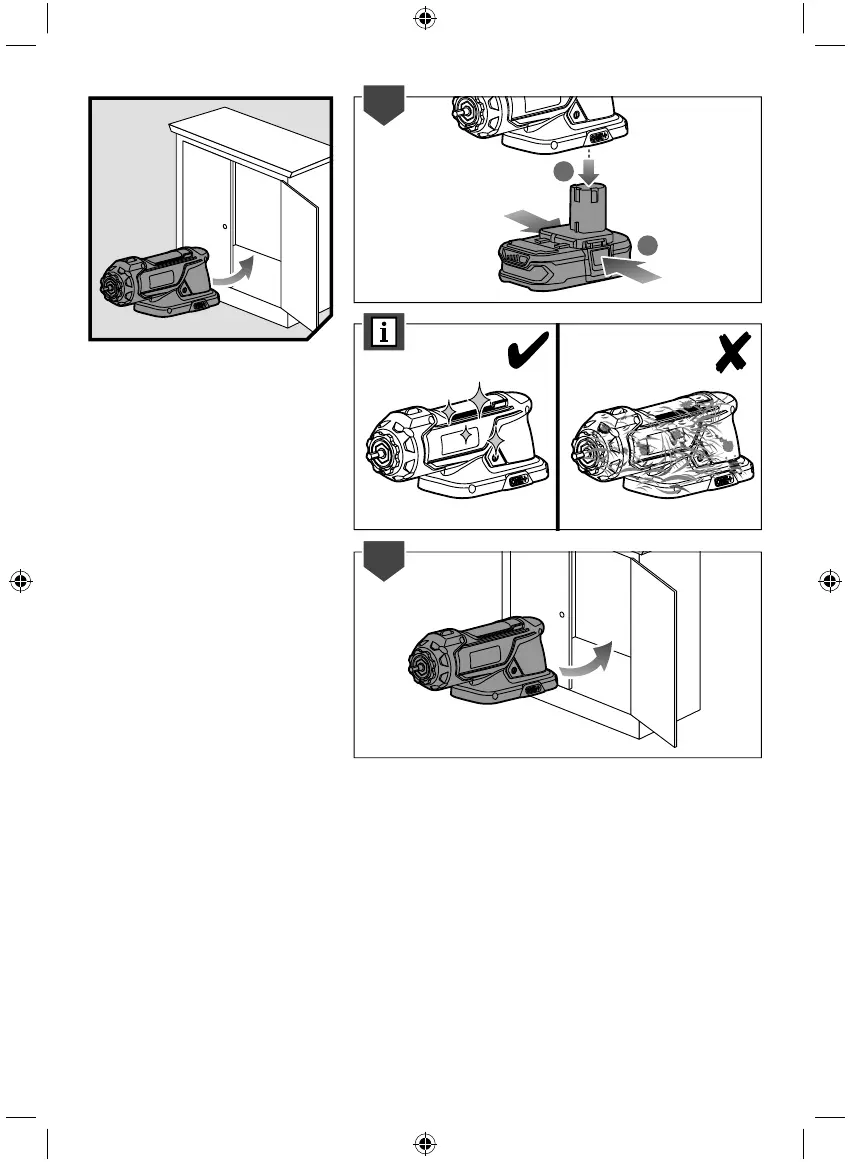 i