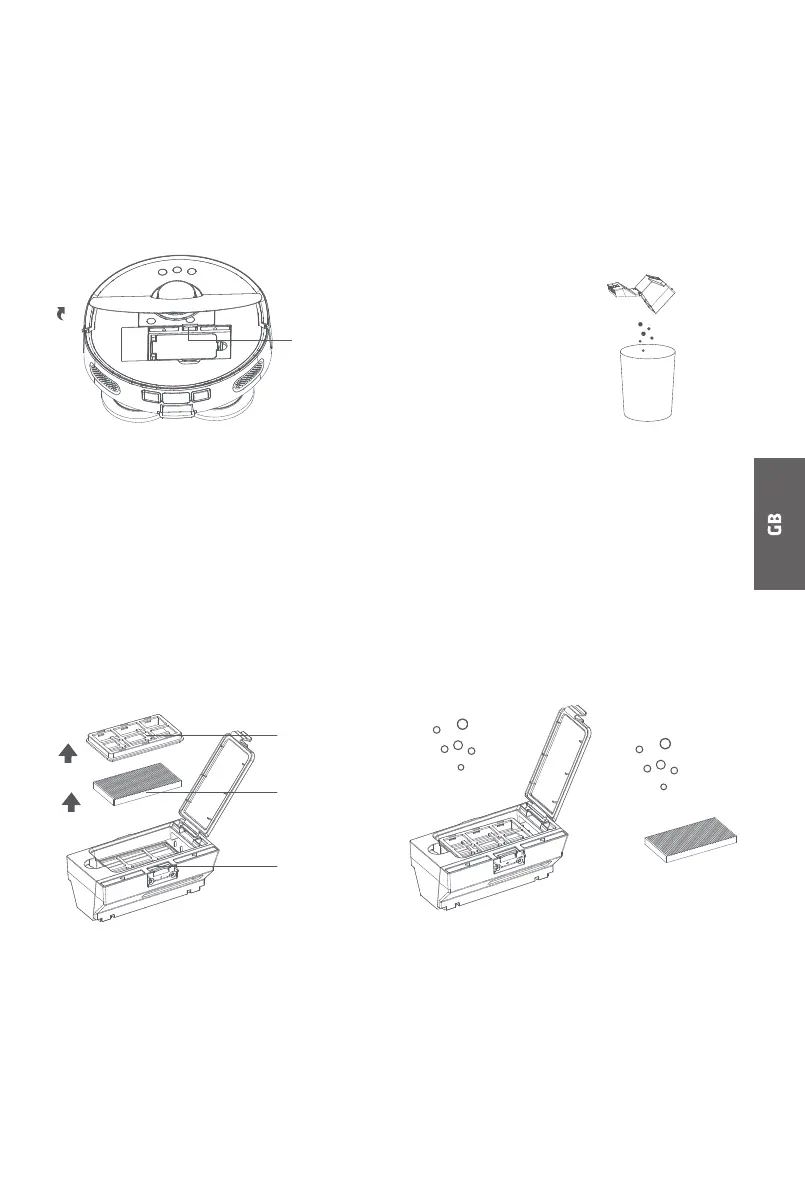 GB