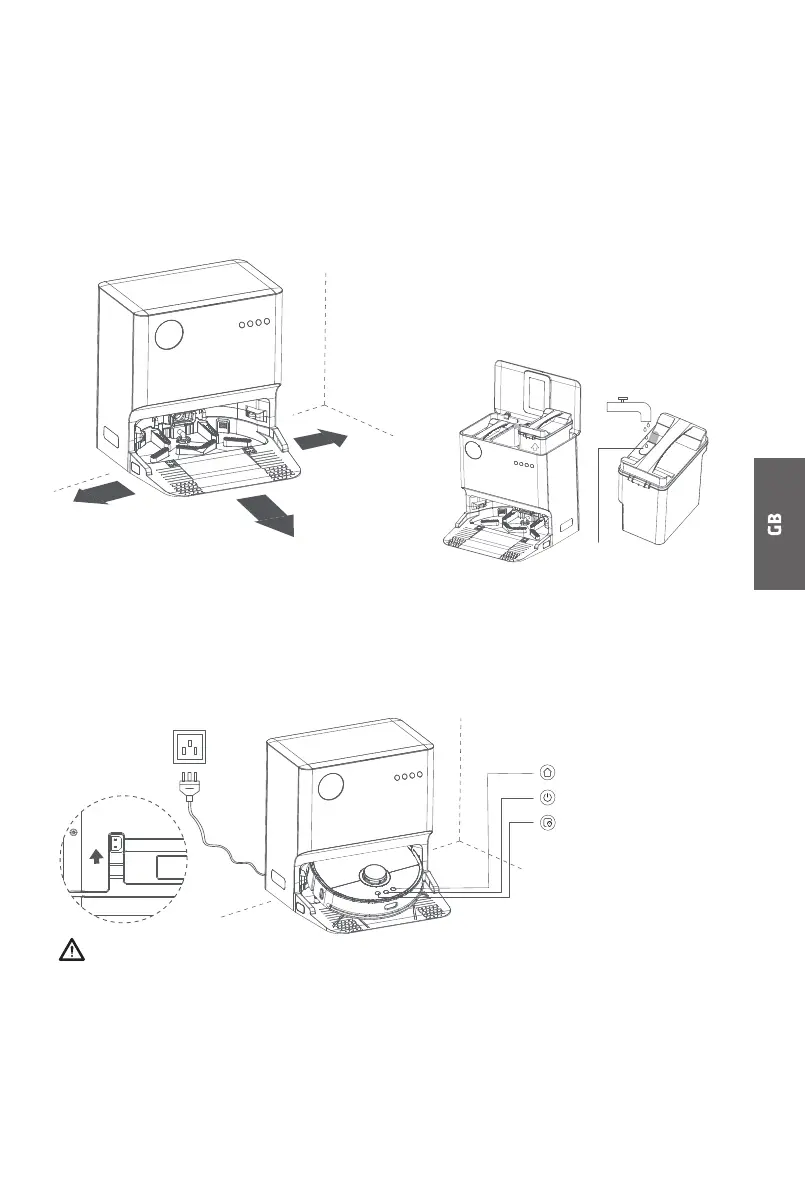 GB