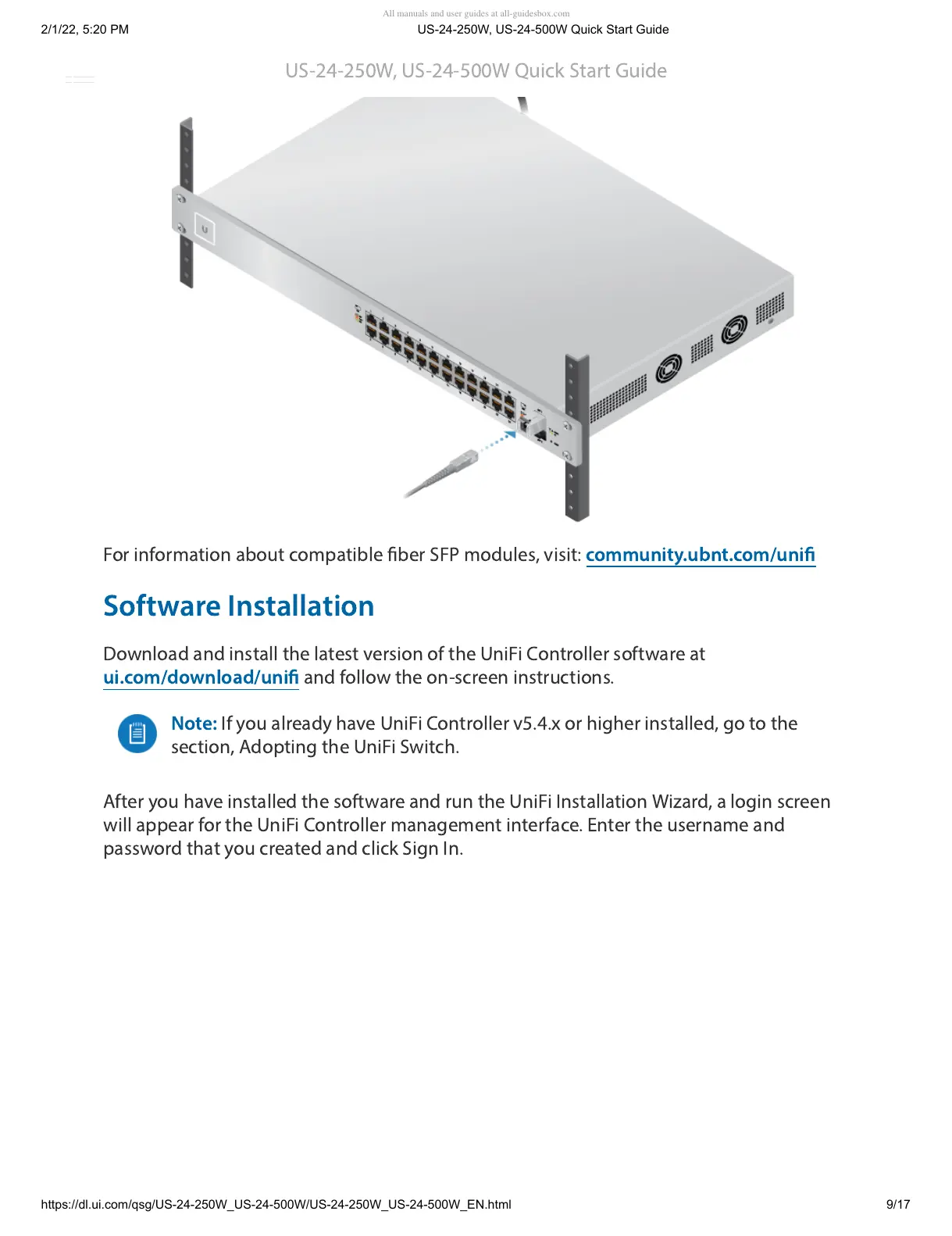 All manuals and user guides at all-guidesbox.com

2/1/22, 5:20 PM

US-24-250W, US-24-500W Quick Start Guide

US-24-250W, US-24-500W Quick Start Guide

For information about compatible fiber SFP modules, visit: community.ubnt.com/unifi

Software Installation

Download and install the latest version of the UniFi Controller software at ui.com/download/unifi and follow the on-screen instructions.

Note: If you already have UniFi Controller v5.4.x or higher installed, go to the section, Adopting the UniFi Switch.

After you have installed the software and run the UniFi Installation Wizard, a login screen will appear for the UniFi Controller management interface. Enter the username and password that you created and click Sign In.

https://dl.ui.com/qsg/US-24-250W_US-24-500W/US-24-250W_US-24-500W_EN.html

9/17