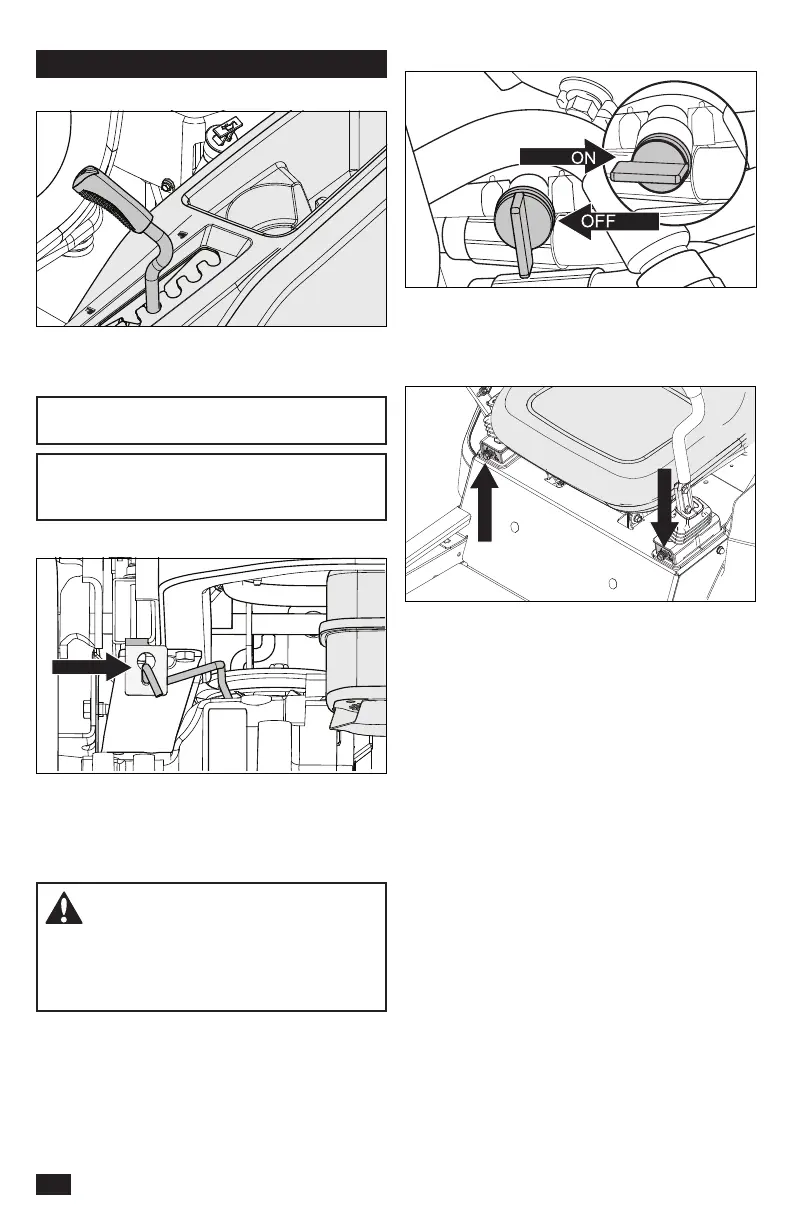 ON

OFF