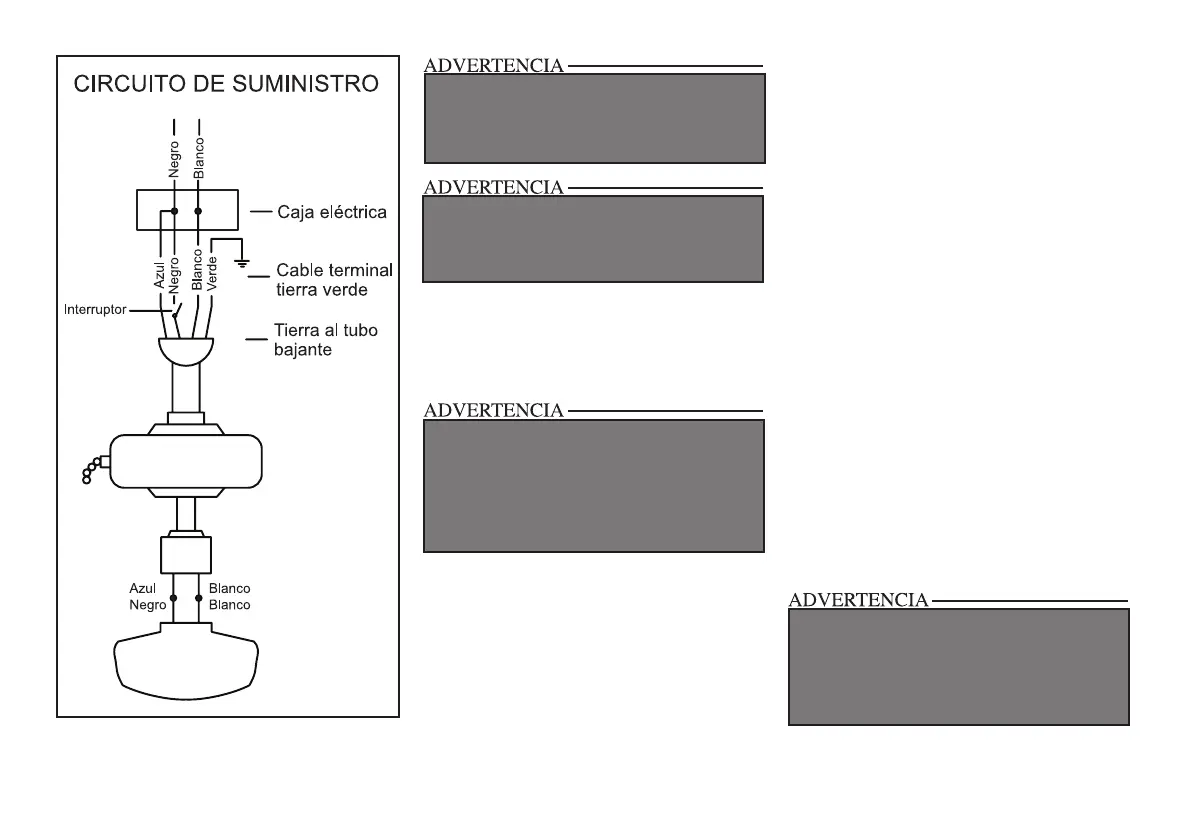 CIRCUITO DE SUMINISTRO

Negro
Blanco

Caja eléctrica

Azul
Negro
Blanco
Verde

Cable terminal tierra verde

Interruptor

Tierra al tubo bajante

Azul
Negro
Blanco
Blanco

ADVERTENCIA

ADVERTENCIA

ADVERTENCIA

ADVERTENCIA