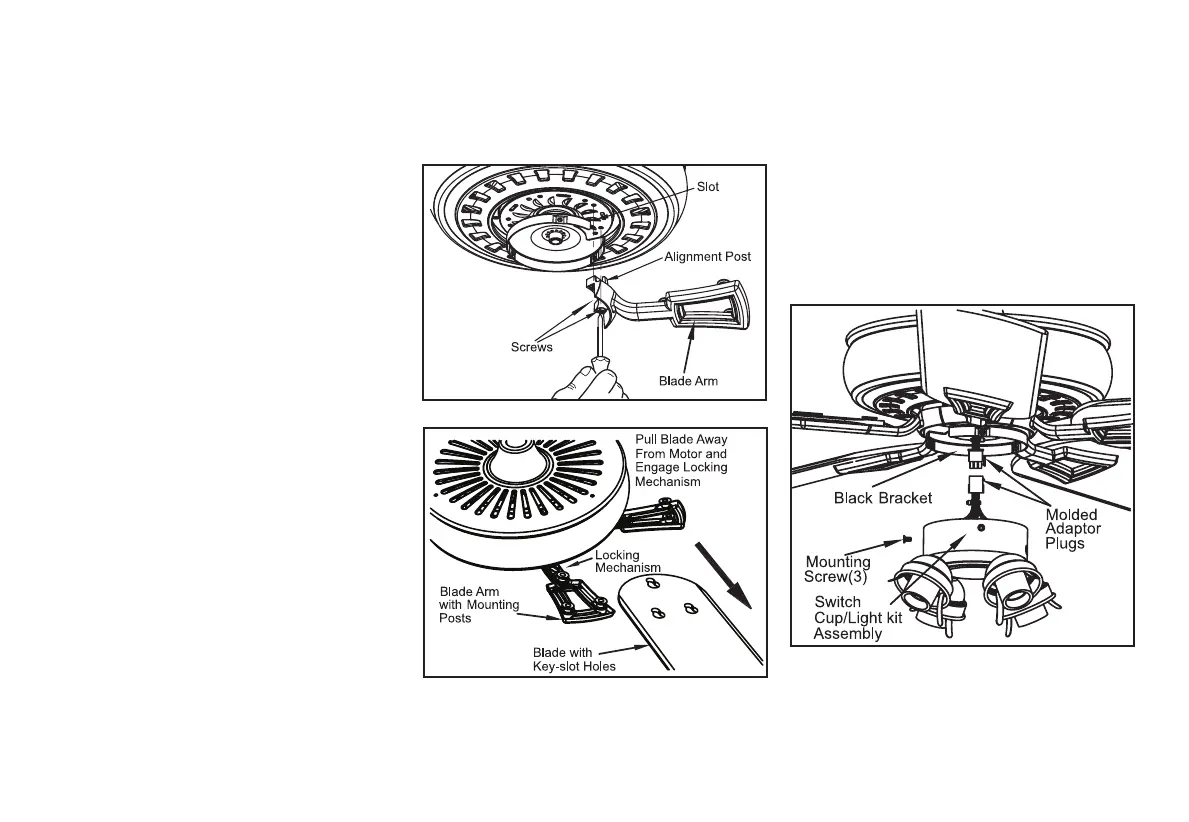 Slot
Alignment Post
Screws
Blade Arm

Pull Blade Away From Motor and Engage Locking Mechanism
Locking Mechanism
Blade Arm with Mounting Posts
Blade with Key-slot Holes

Black Bracket
Molded Adaptor Plugs
Mounting Screw(3)
Switch Cup/Light kit Assembly