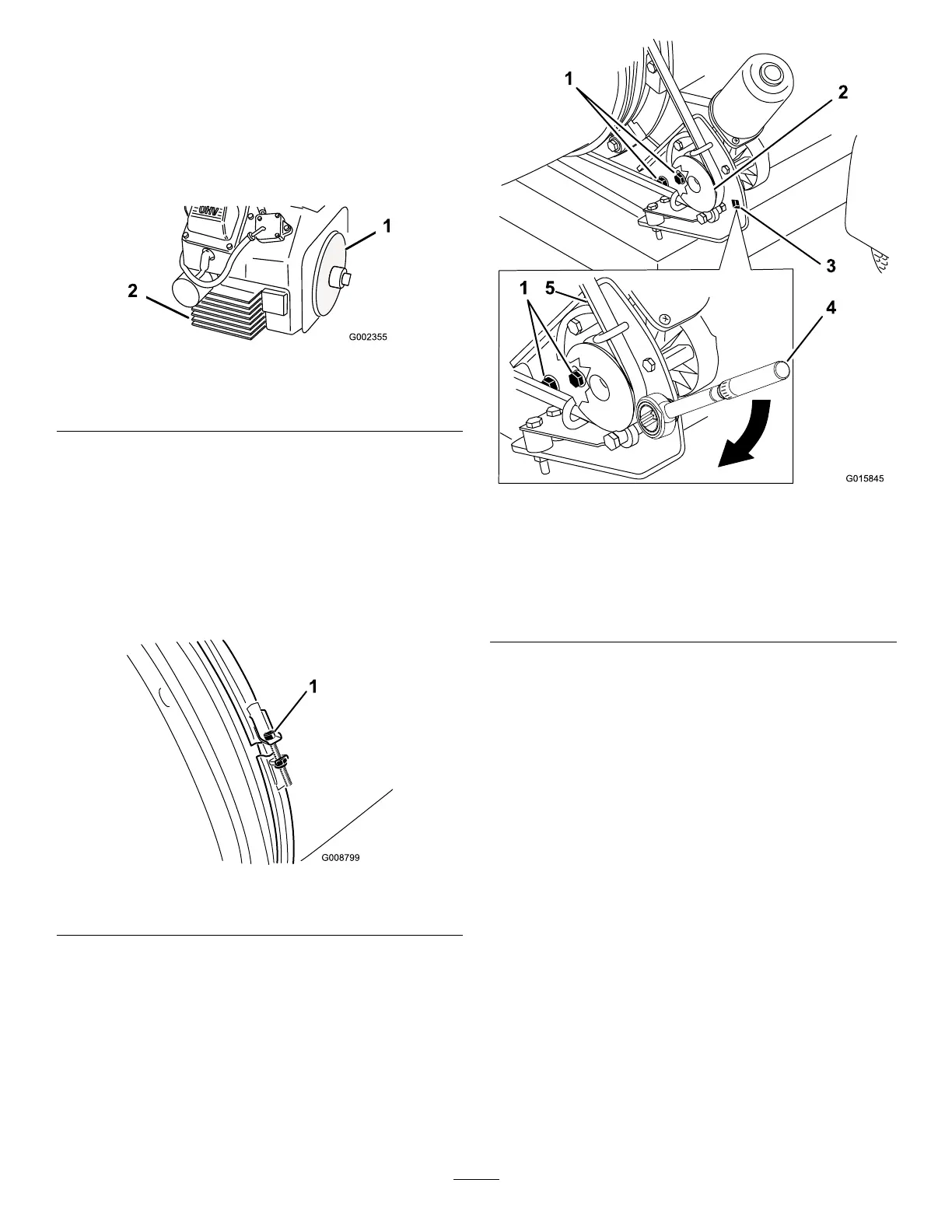 OHV

1

2

G002355

1

G008799

1

2

3

1 5

4

G015845