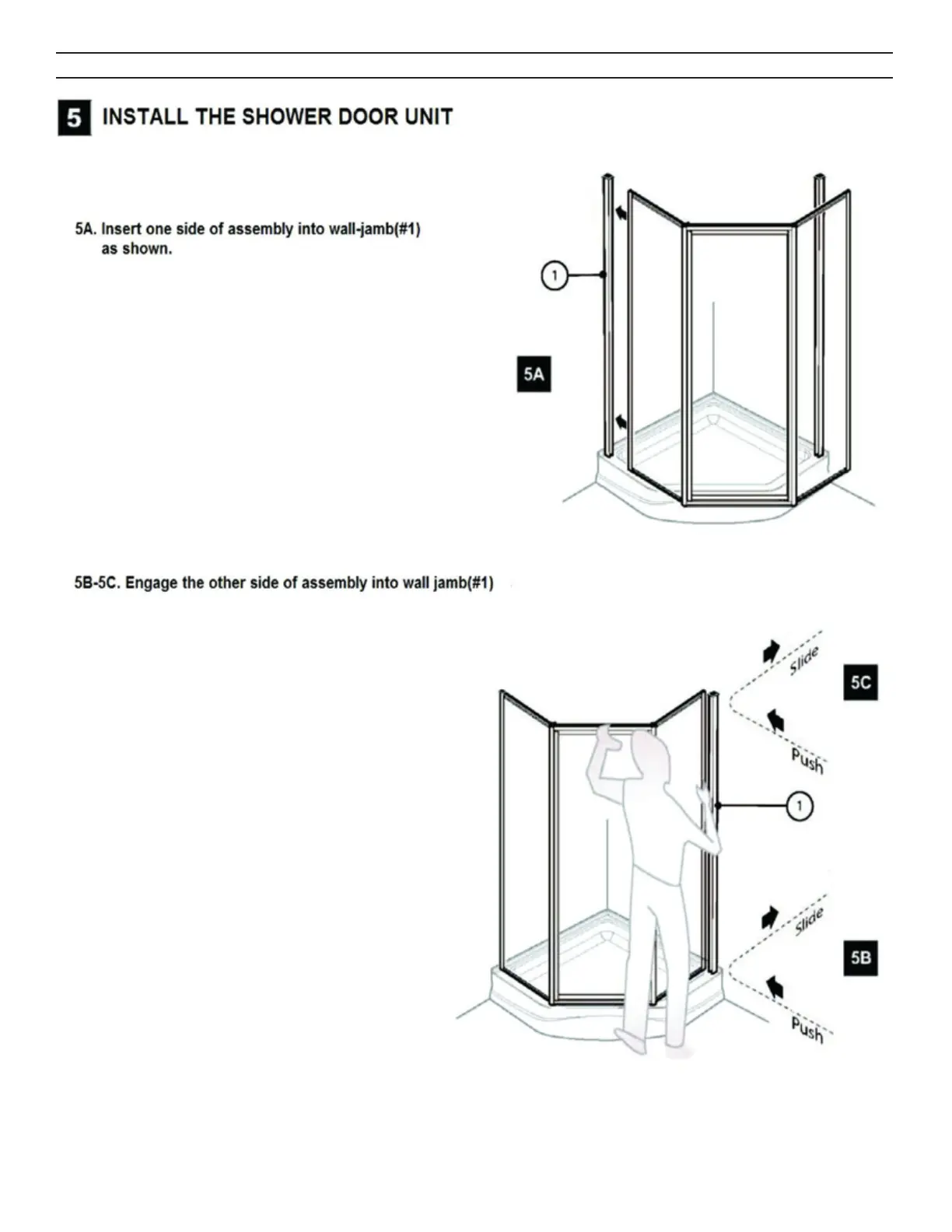 5 INSTALL THE SHOWER DOOR UNIT

5A. Insert one side of assembly into wall-jamb(#1) as shown.

1

5A

5B-5C. Engage the other side of assembly into wall jamb(#1)

Slide

5C

Push

1

Slide

5B

Push