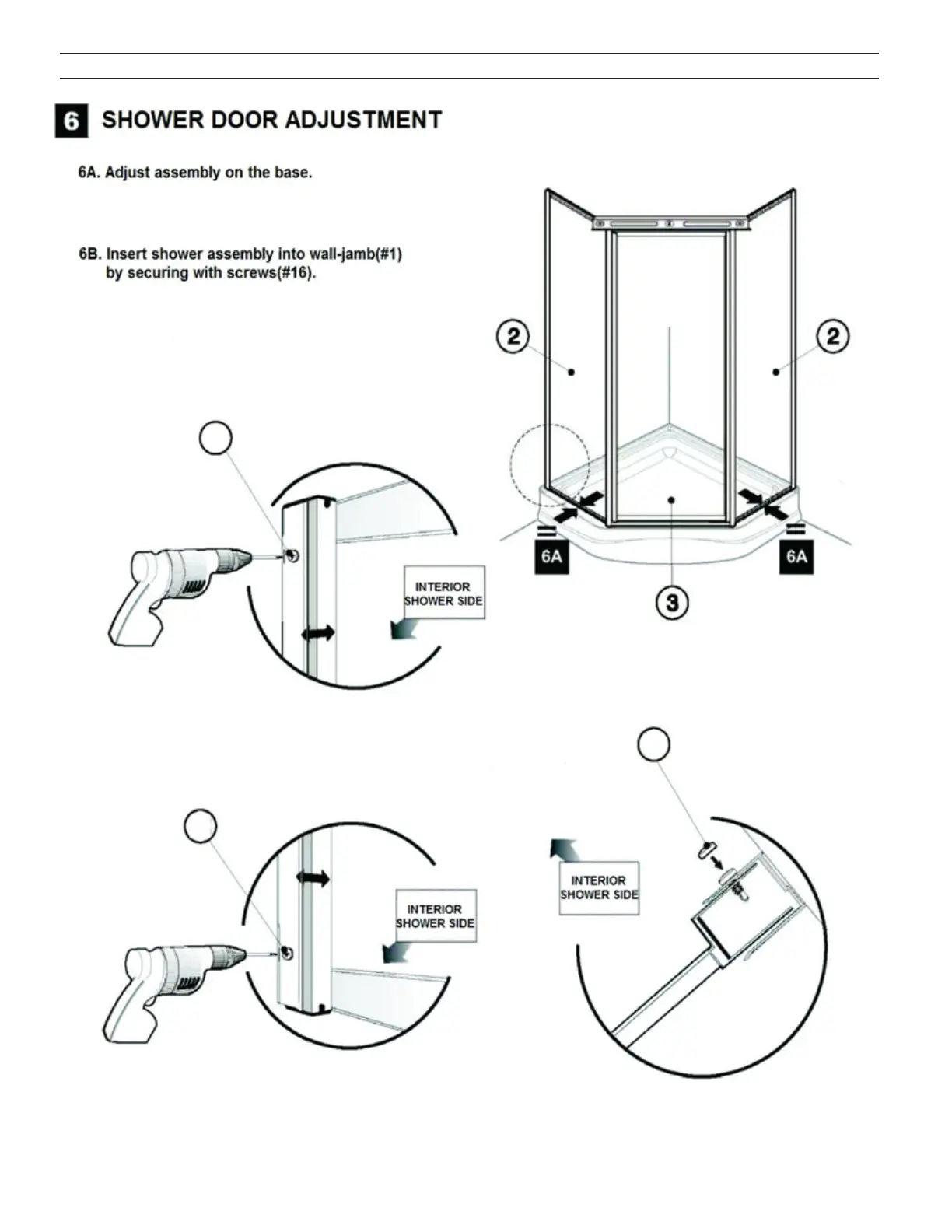 6 SHOWER DOOR ADJUSTMENT

6A. Adjust assembly on the base.

6B. Insert shower assembly into wall-jamb(#1) by securing with screws(#16).

2

2

6A

6A

3

INTERIOR SHOWER SIDE

INTERIOR SHOWER SIDE

INTERIOR SHOWER SIDE