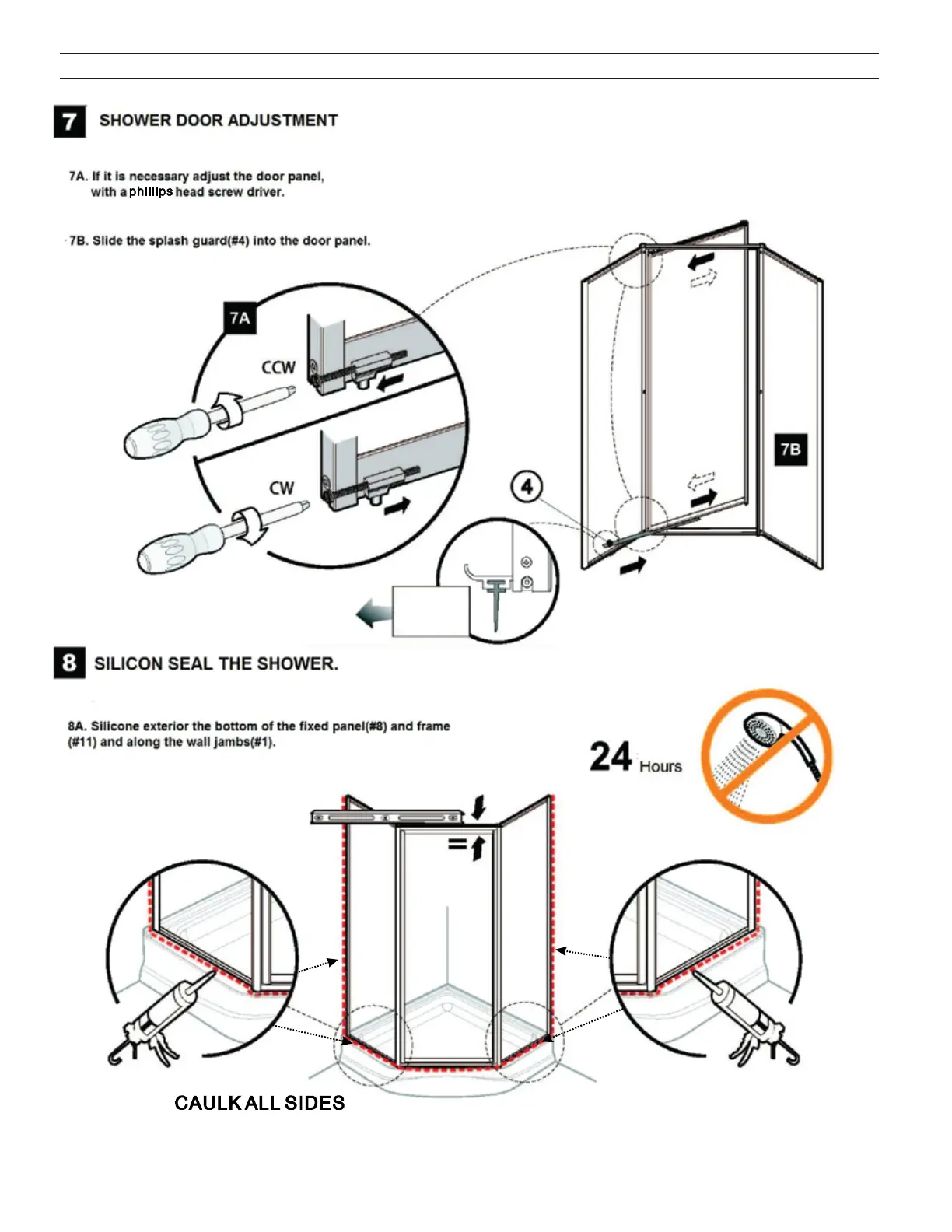 7 SHOWER DOOR ADJUSTMENT

7A. If it is necessary adjust the door panel, with a phillips head screw driver.

7B. Slide the splash guard(#4) into the door panel.

7A

CCW

CW

4

7B

8 SILICON SEAL THE SHOWER.

8A. Silicone exterior the bottom of the fixed panel(#8) and frame (#11) and along the wall jambs(#1).

24 Hours

CAULK ALL SIDES