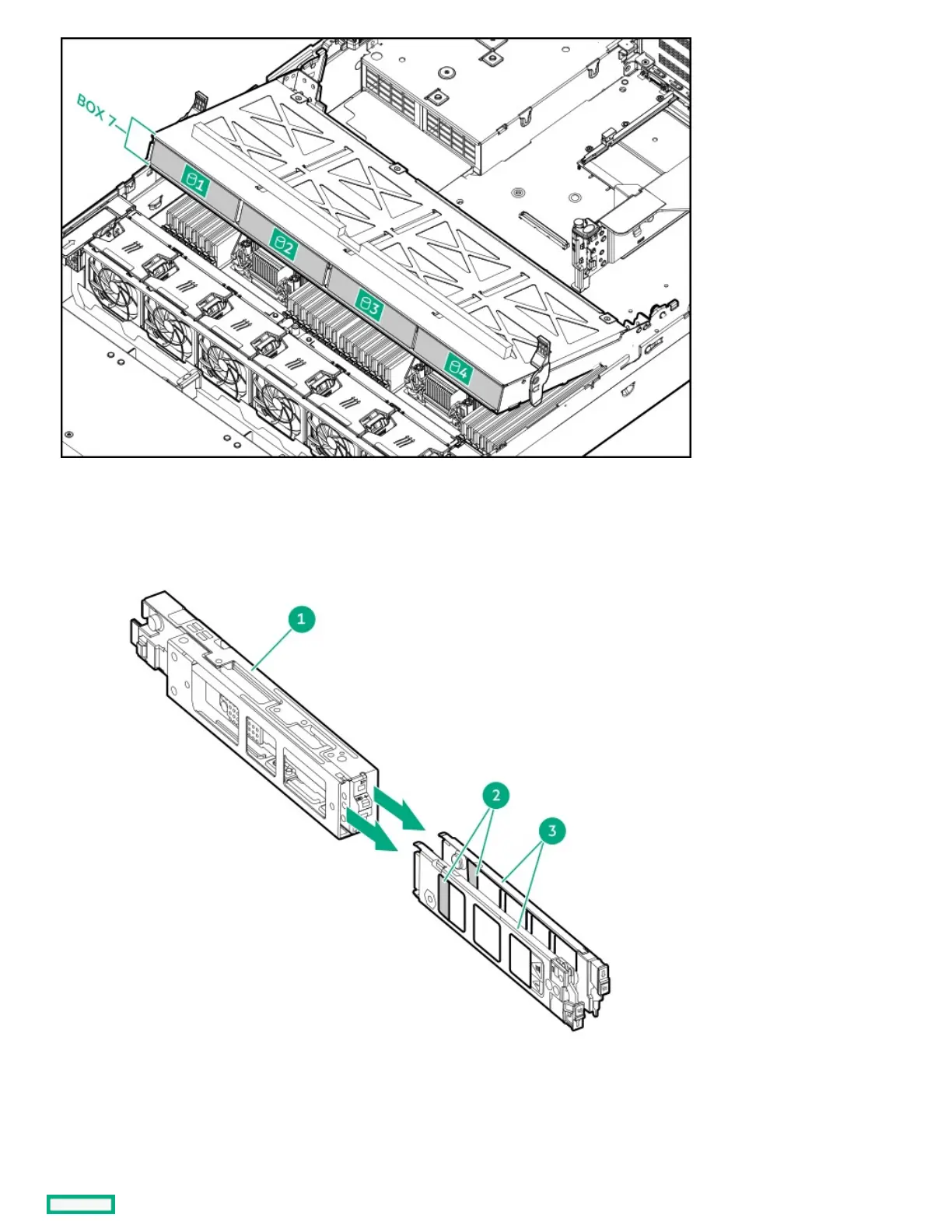 BOX 7

1

2

3

4

1

2

3