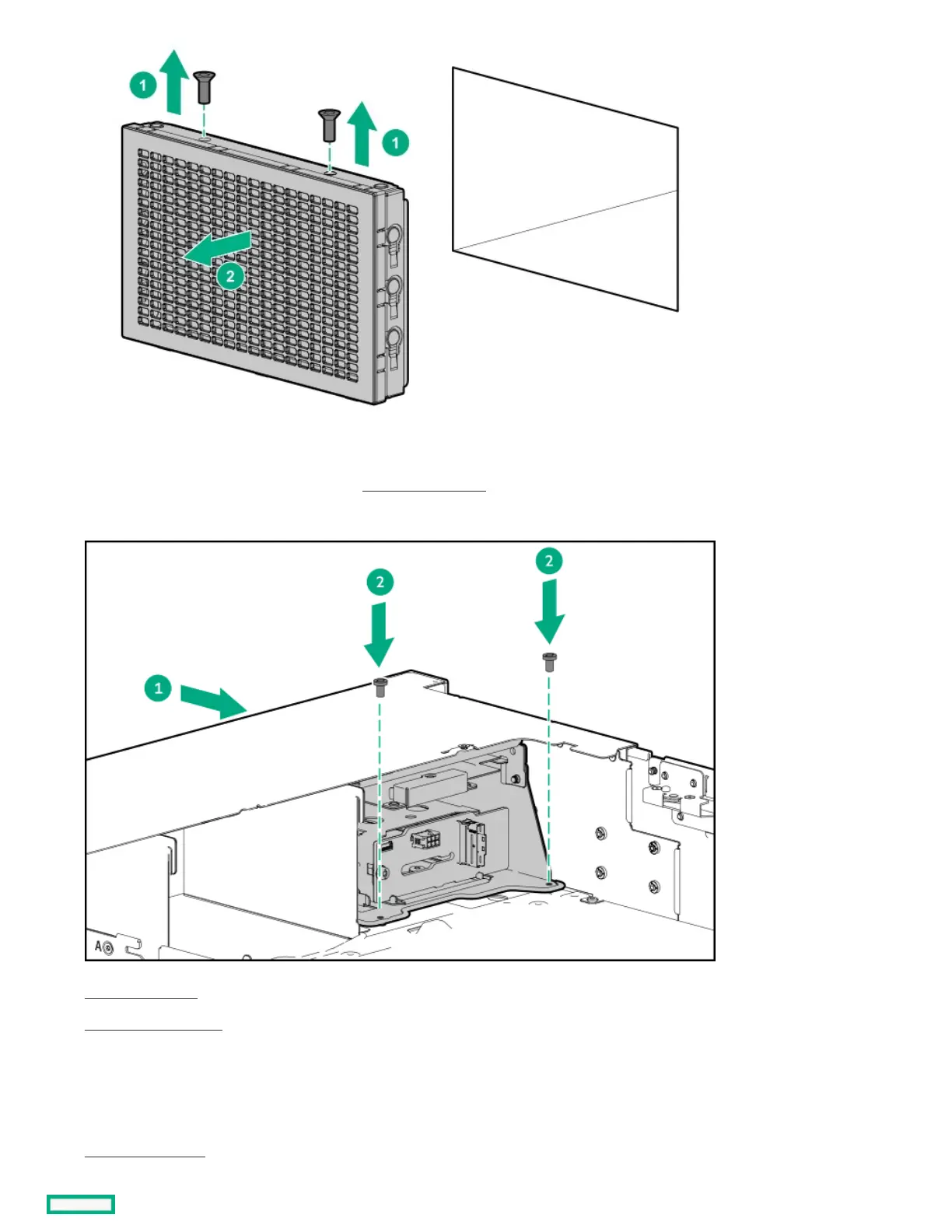 1

1

2

2

2

1

A