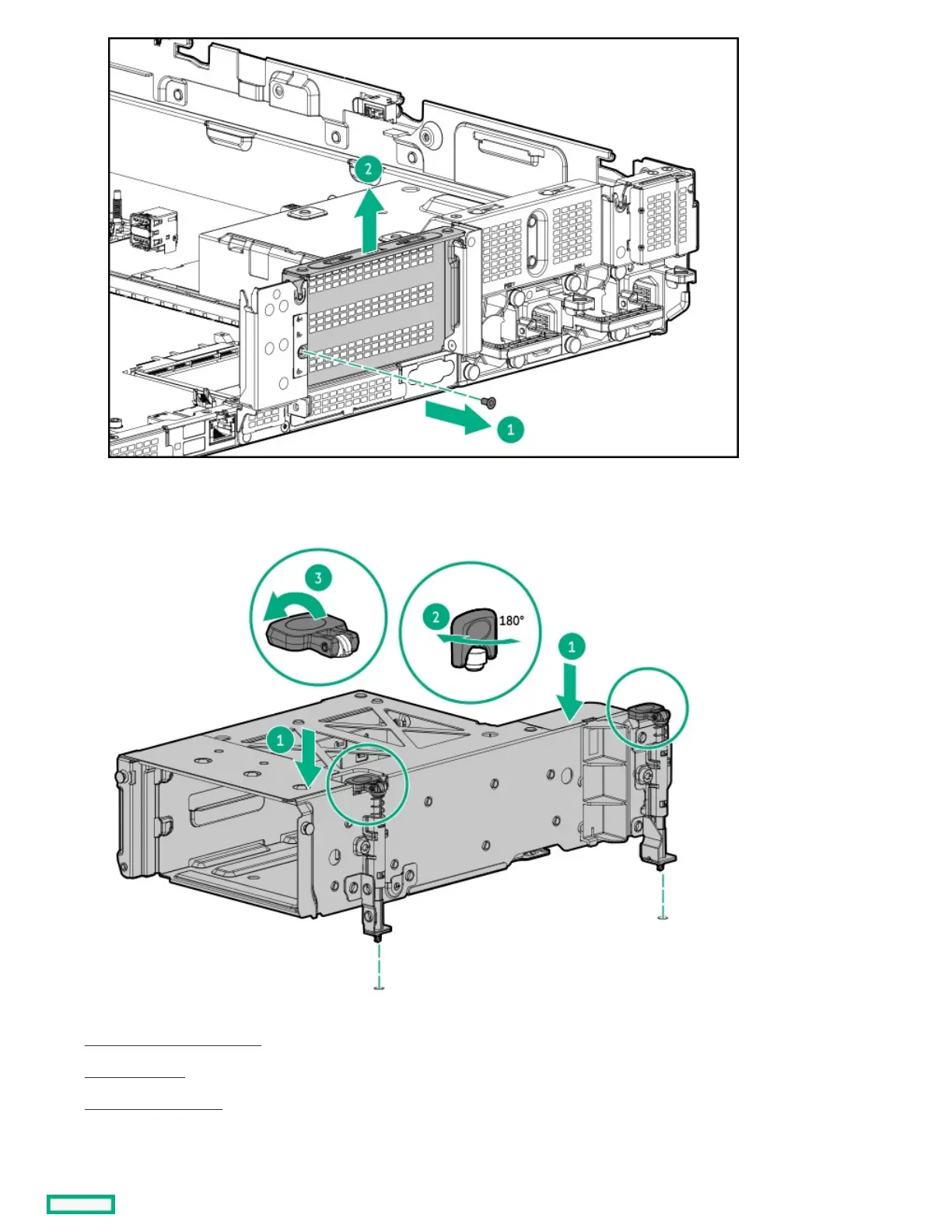 2

1

3

2

180°

1

1