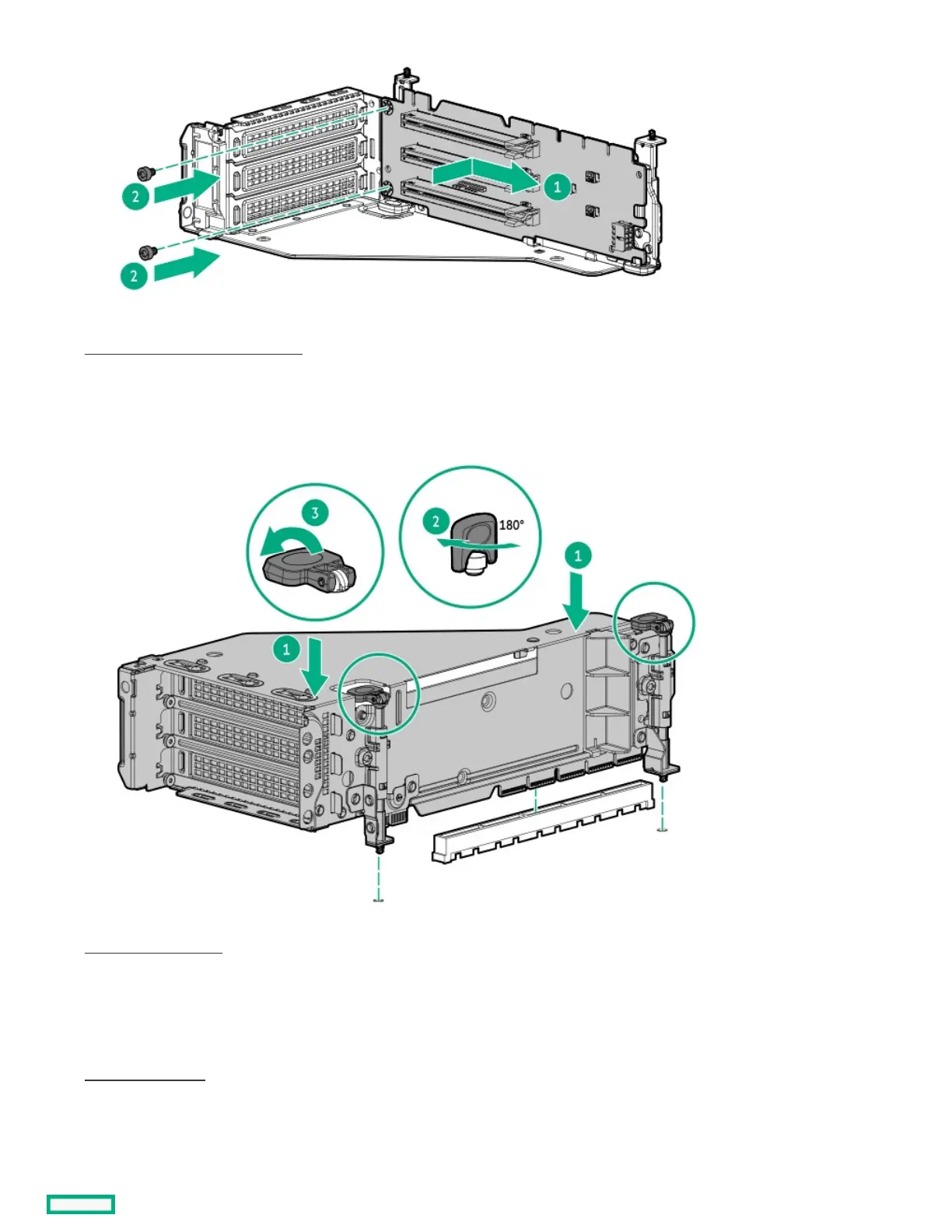 2

1

2

3

2

180°

1

1