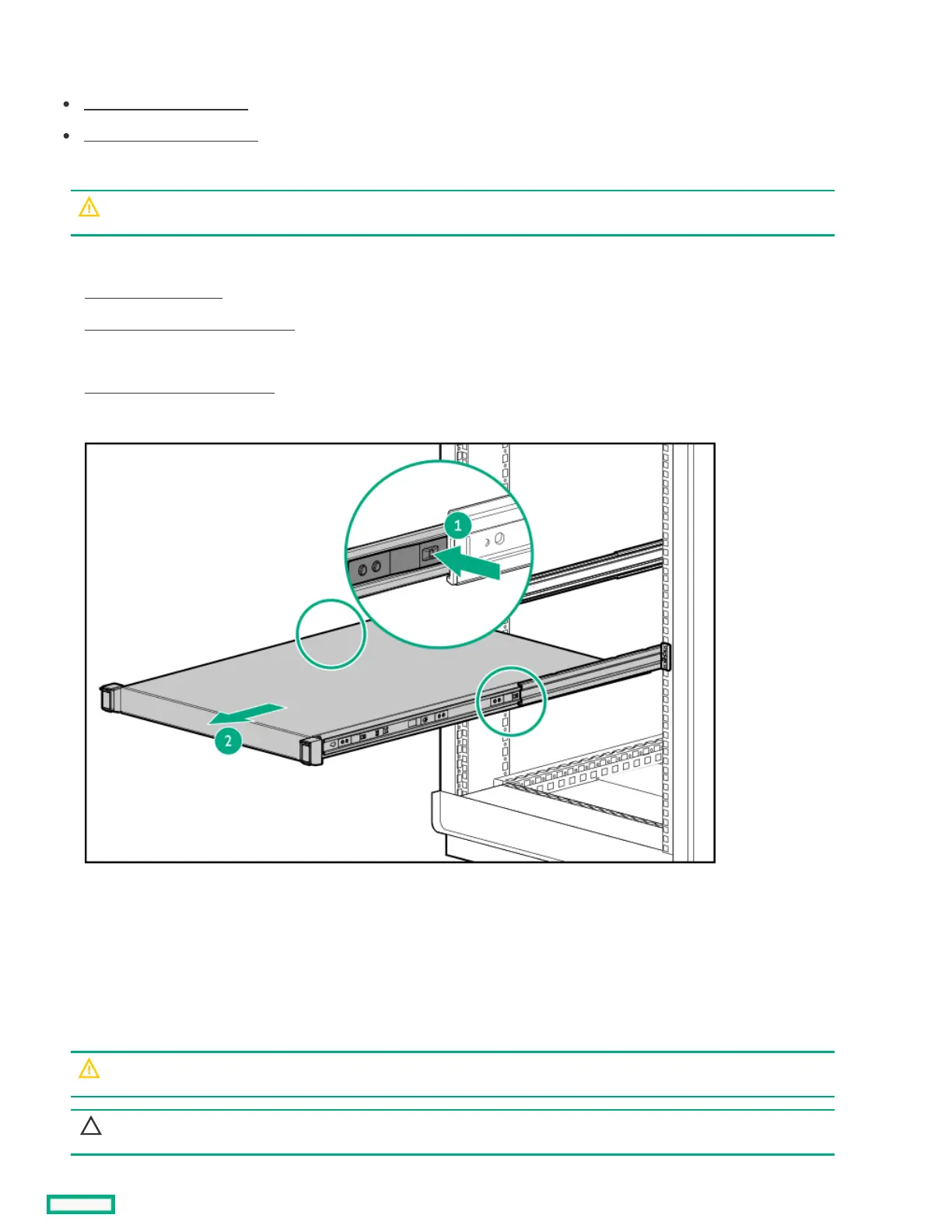 1

2