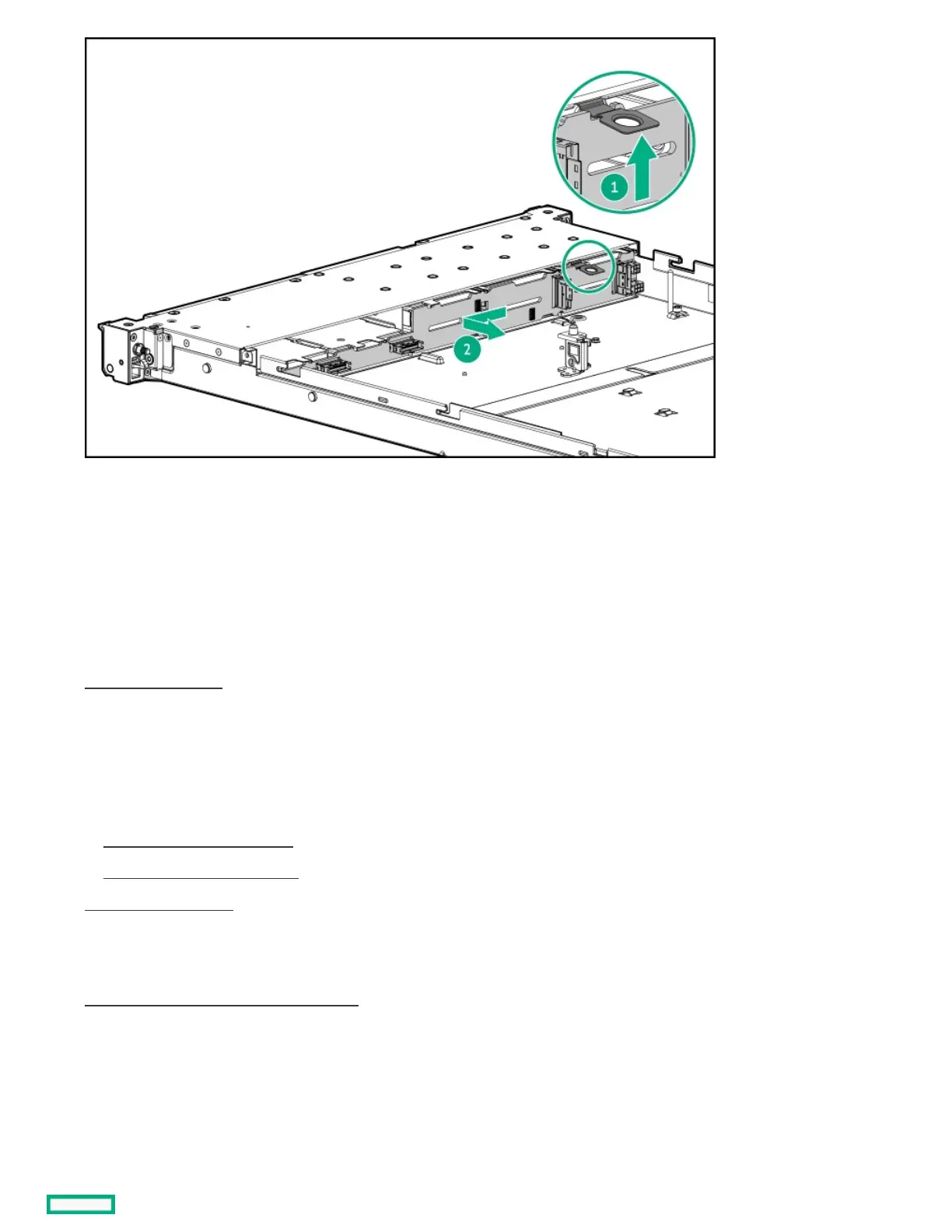 1

2