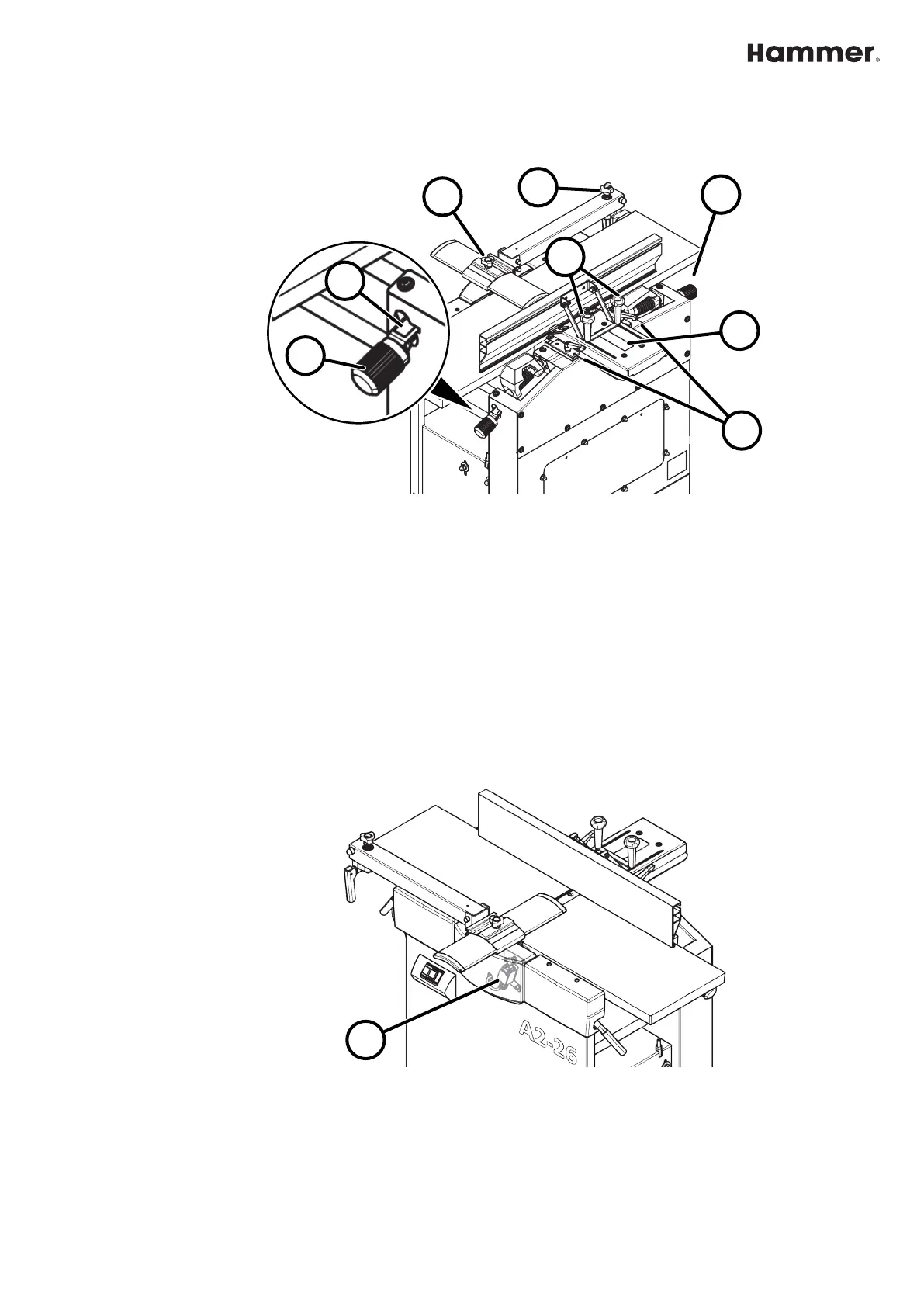 Hammer®

A2-26