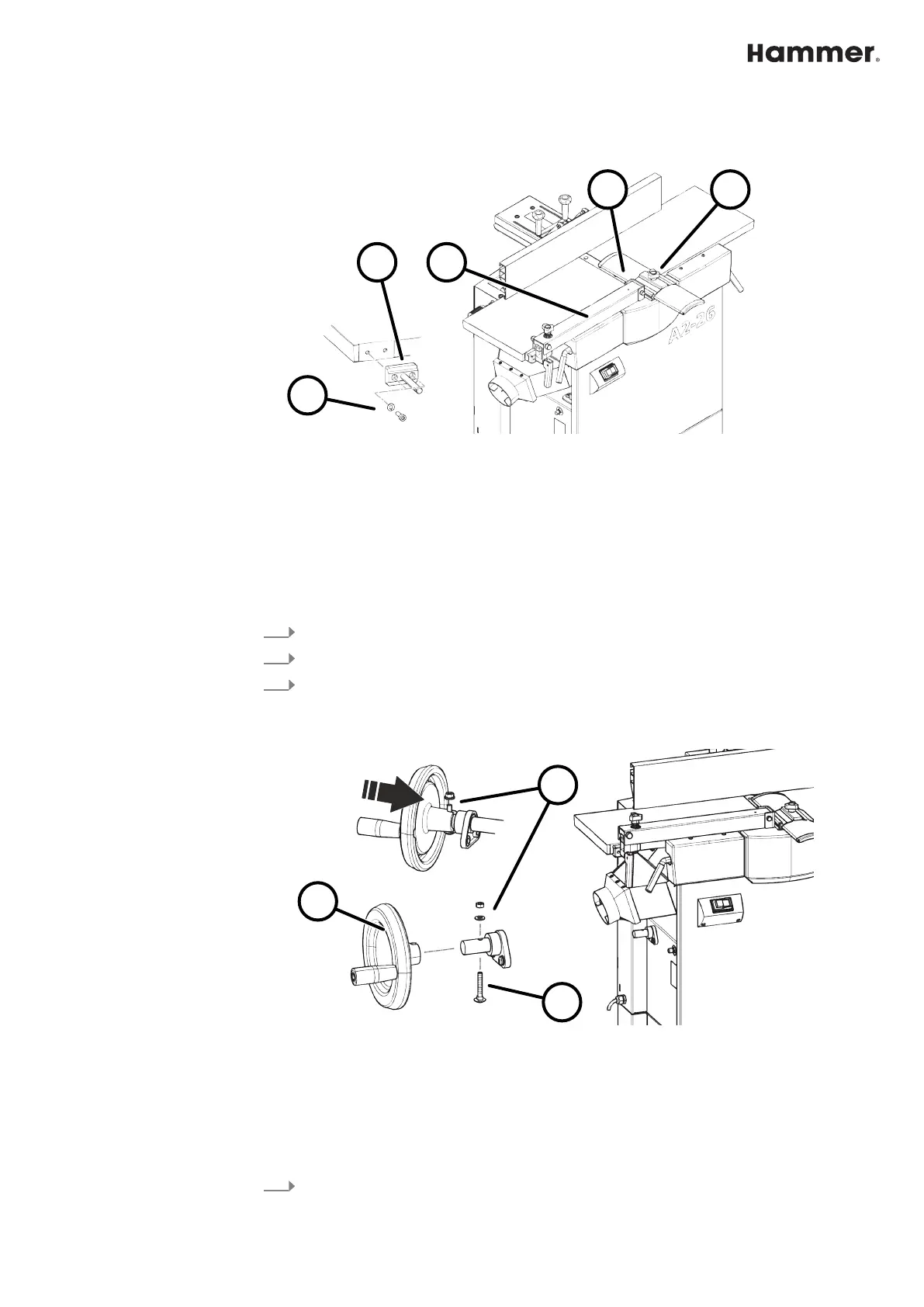 Hammer®

A2-26