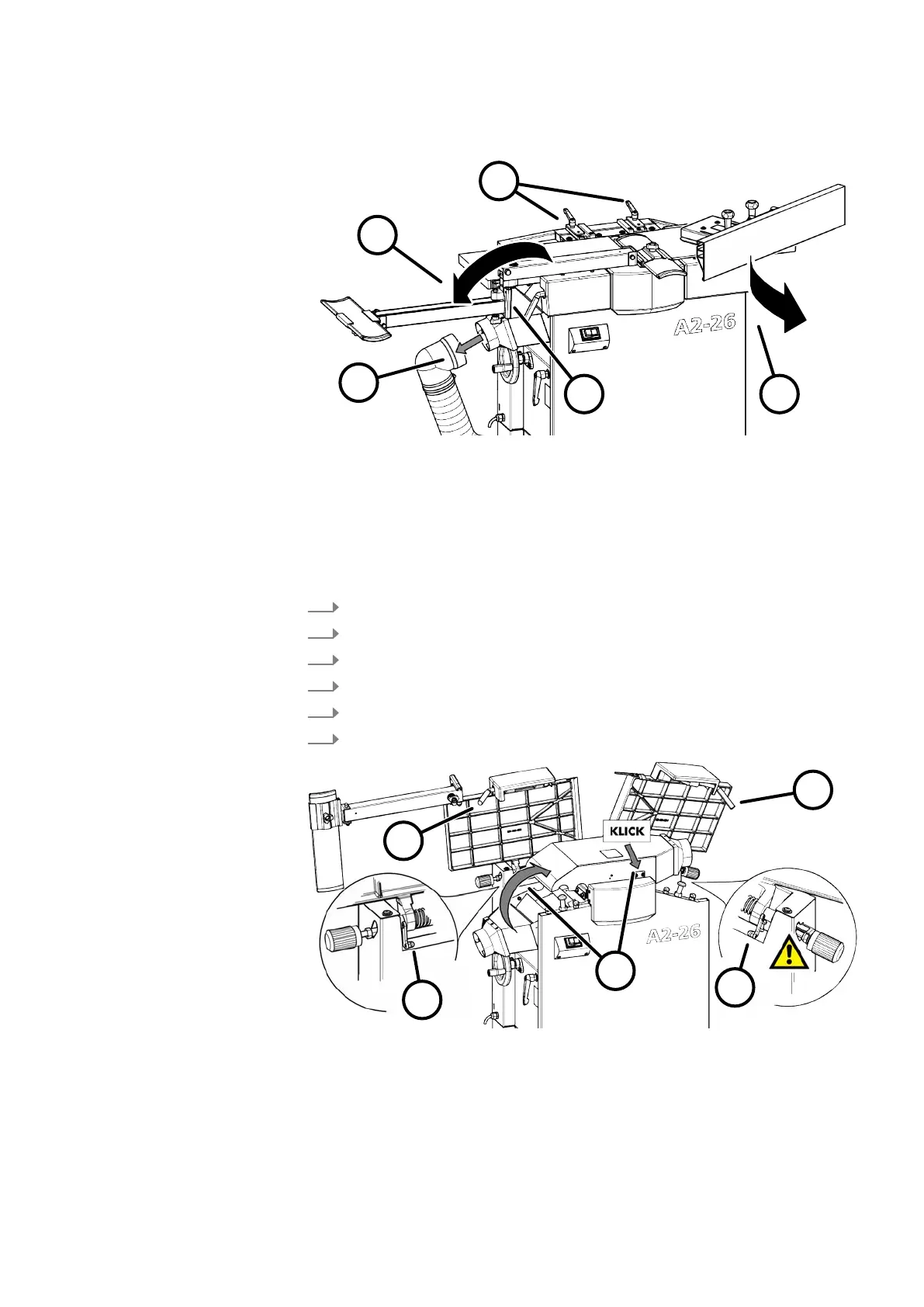 A2-26

KLICK

A2-26