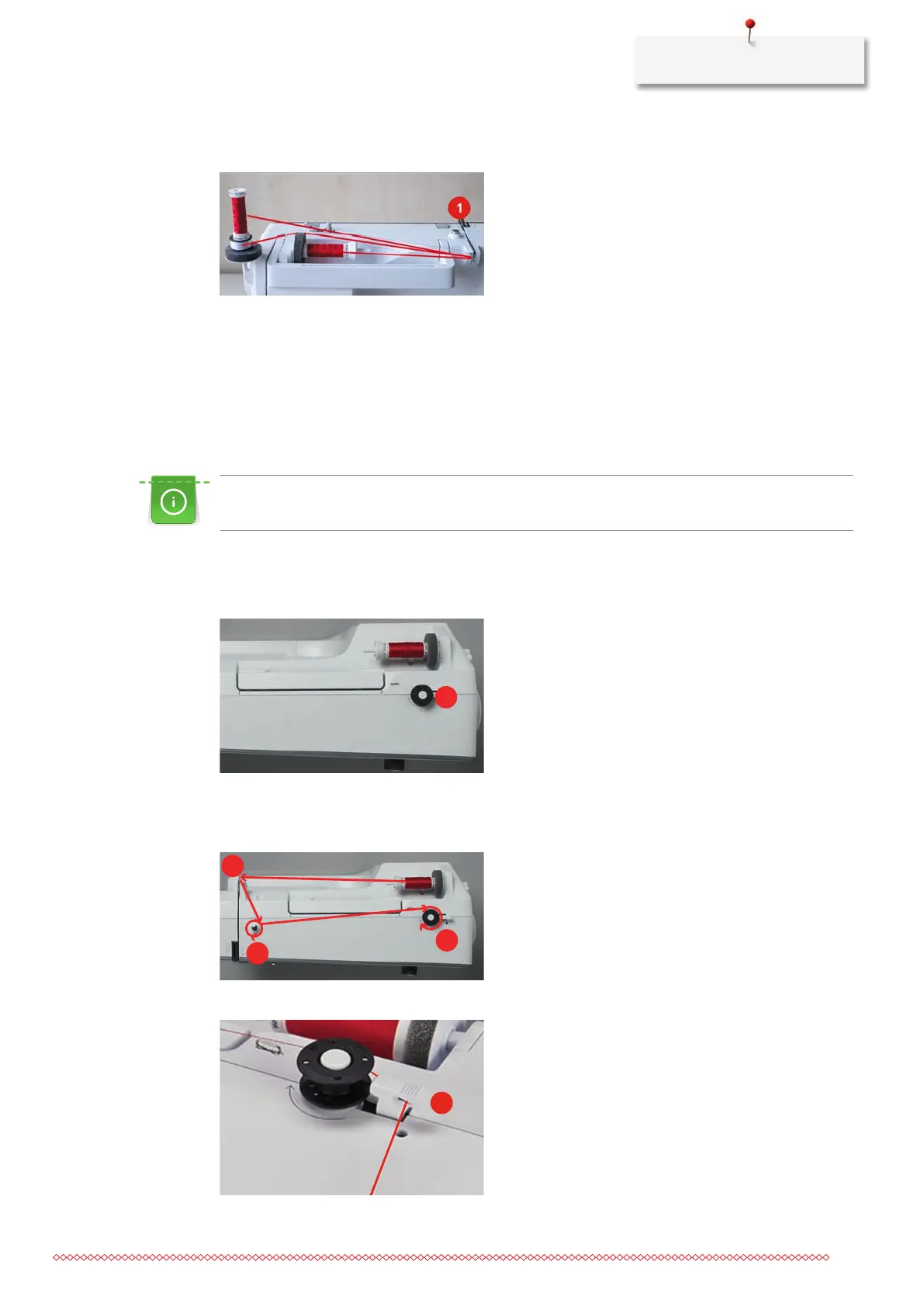 1