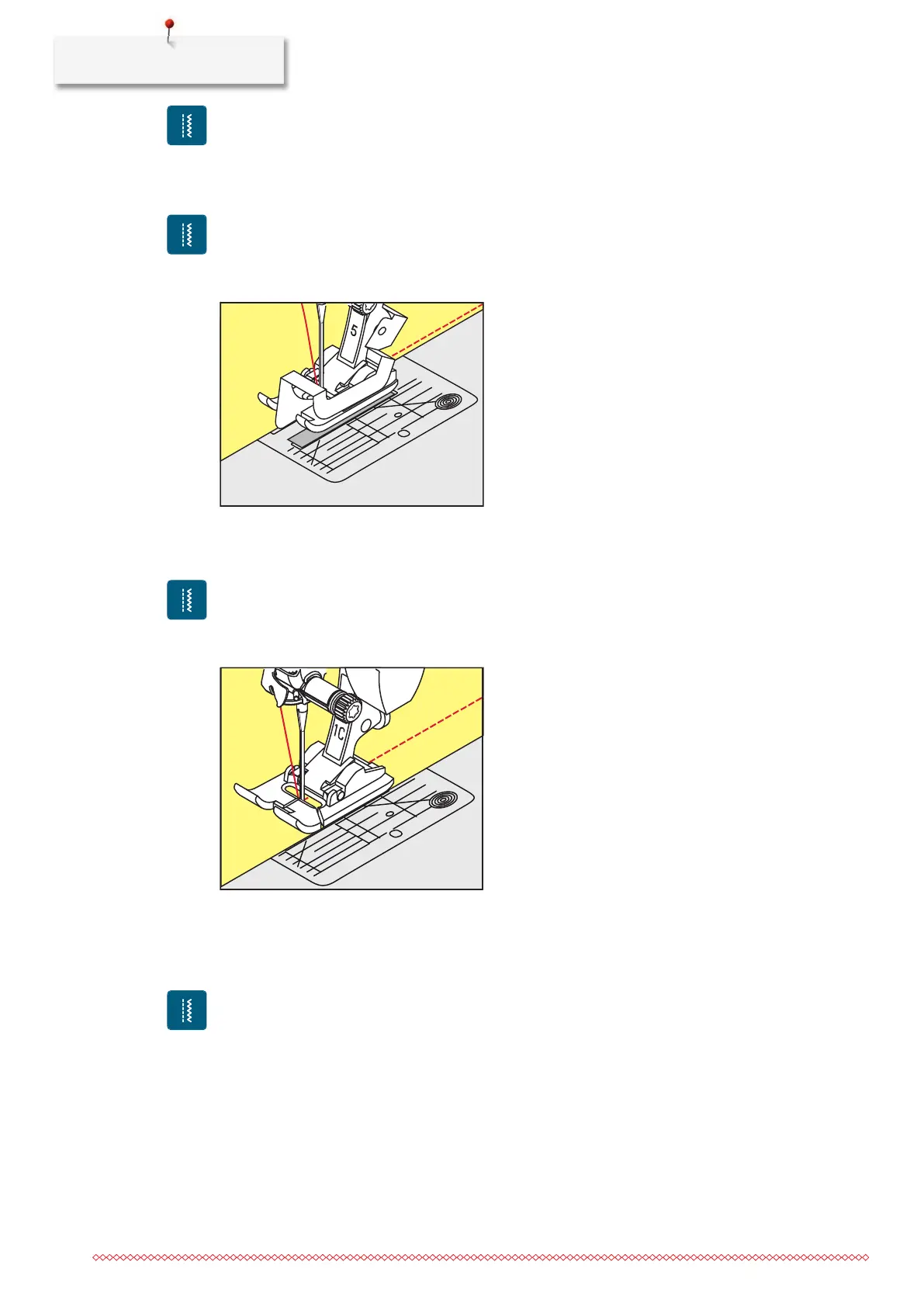 5

1C