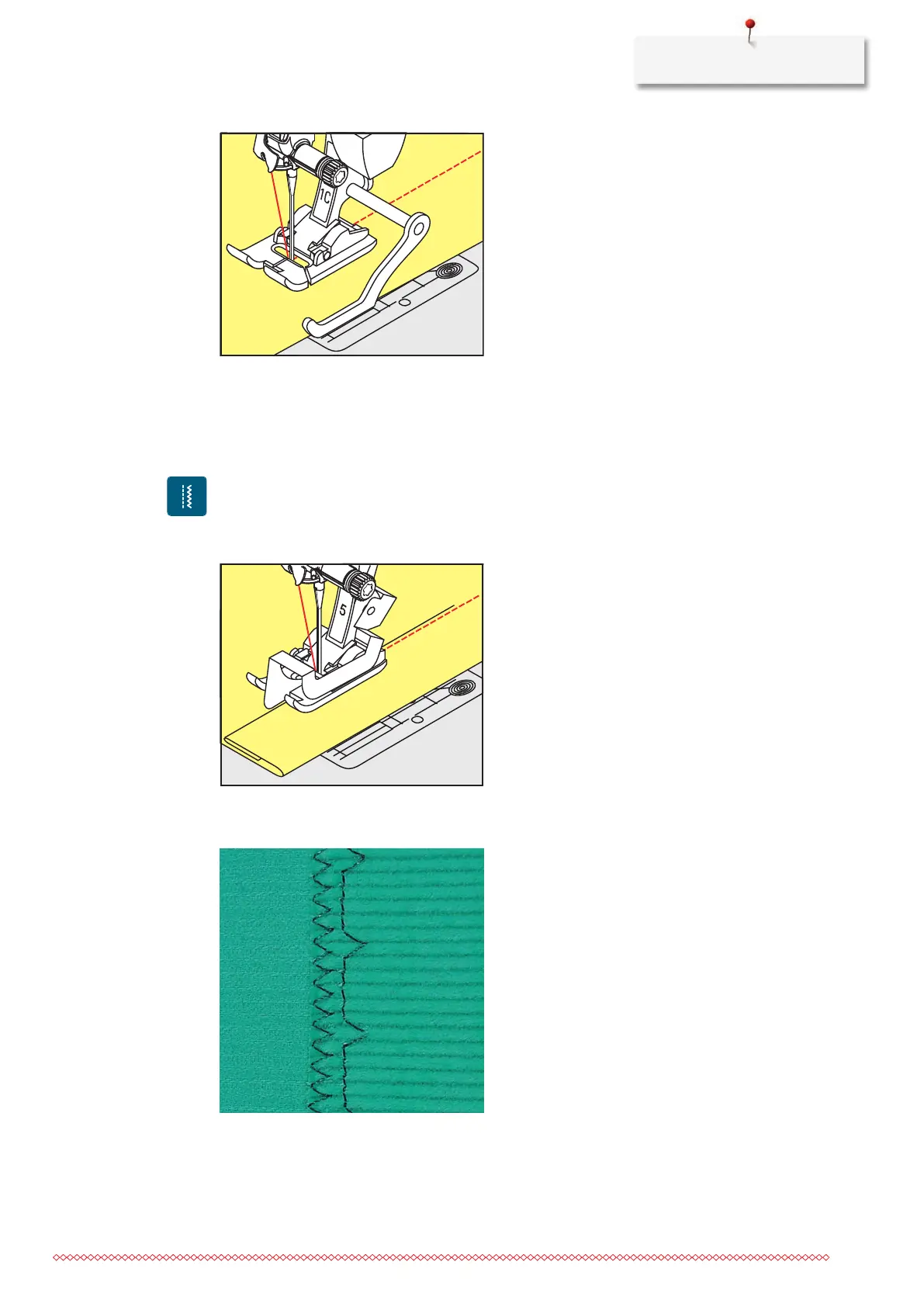 1C

5