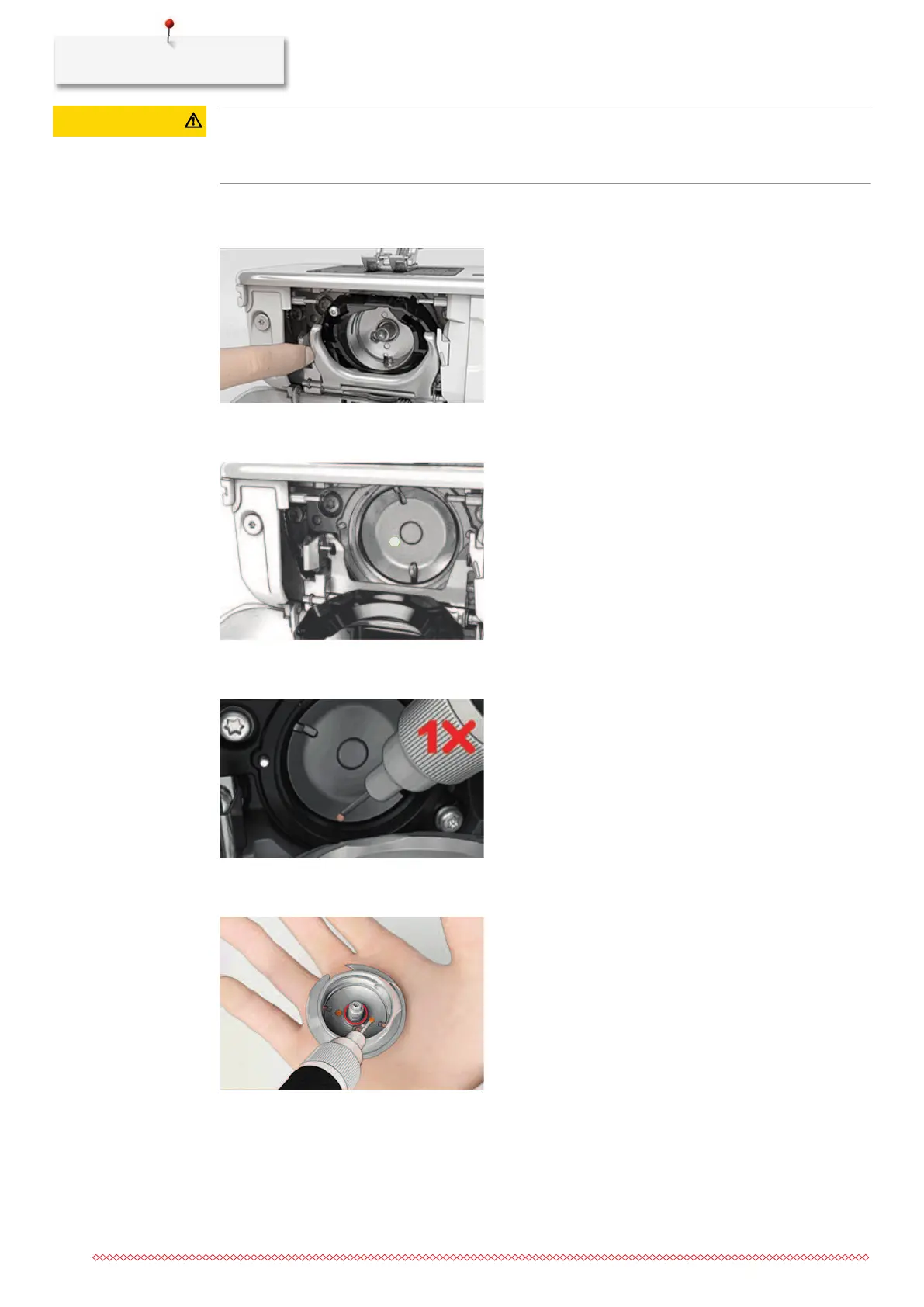 1X