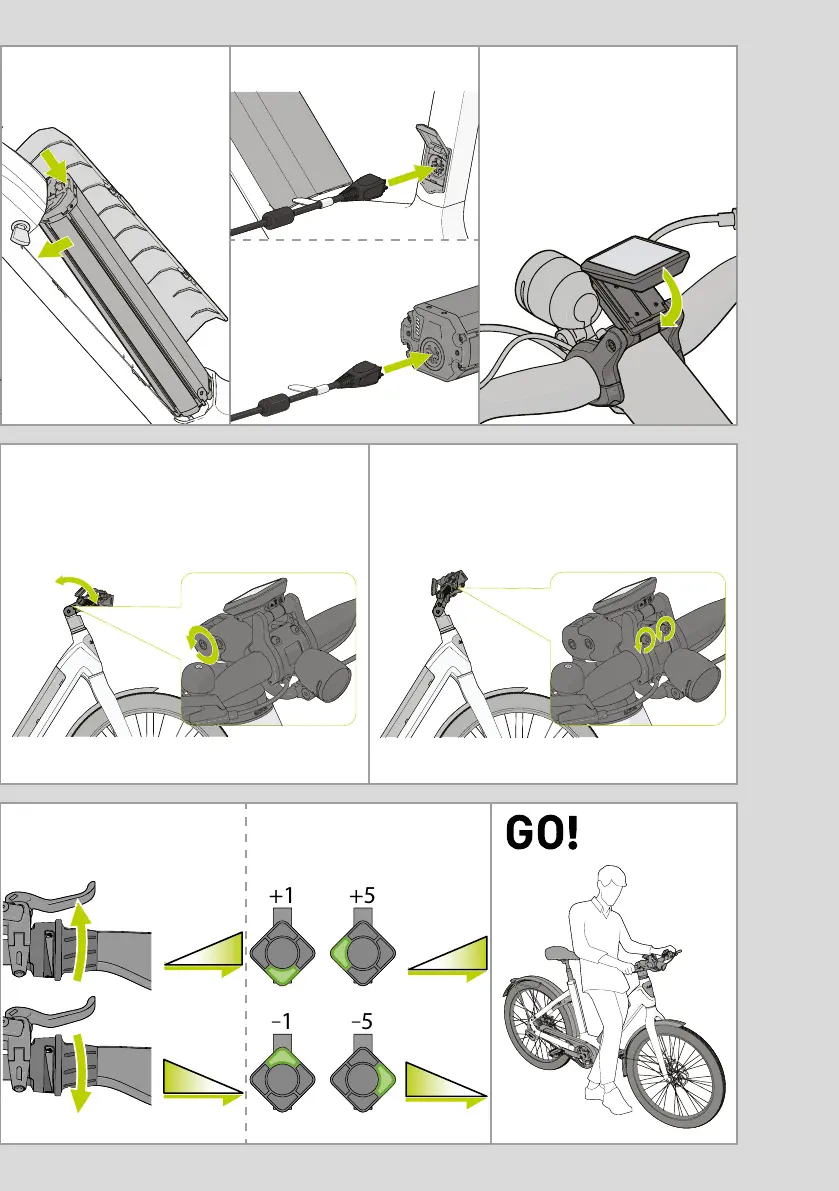 +1

+5

−1

−5

GO!