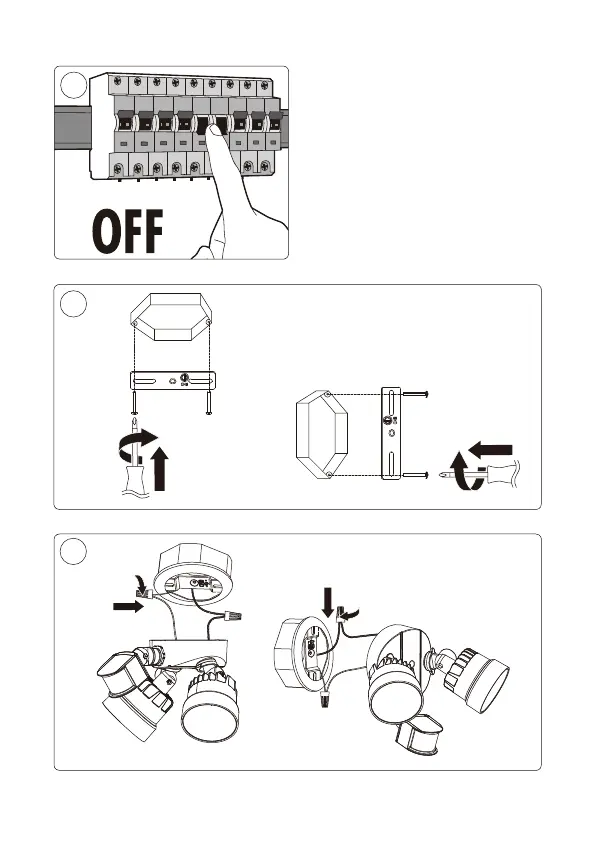 OFF