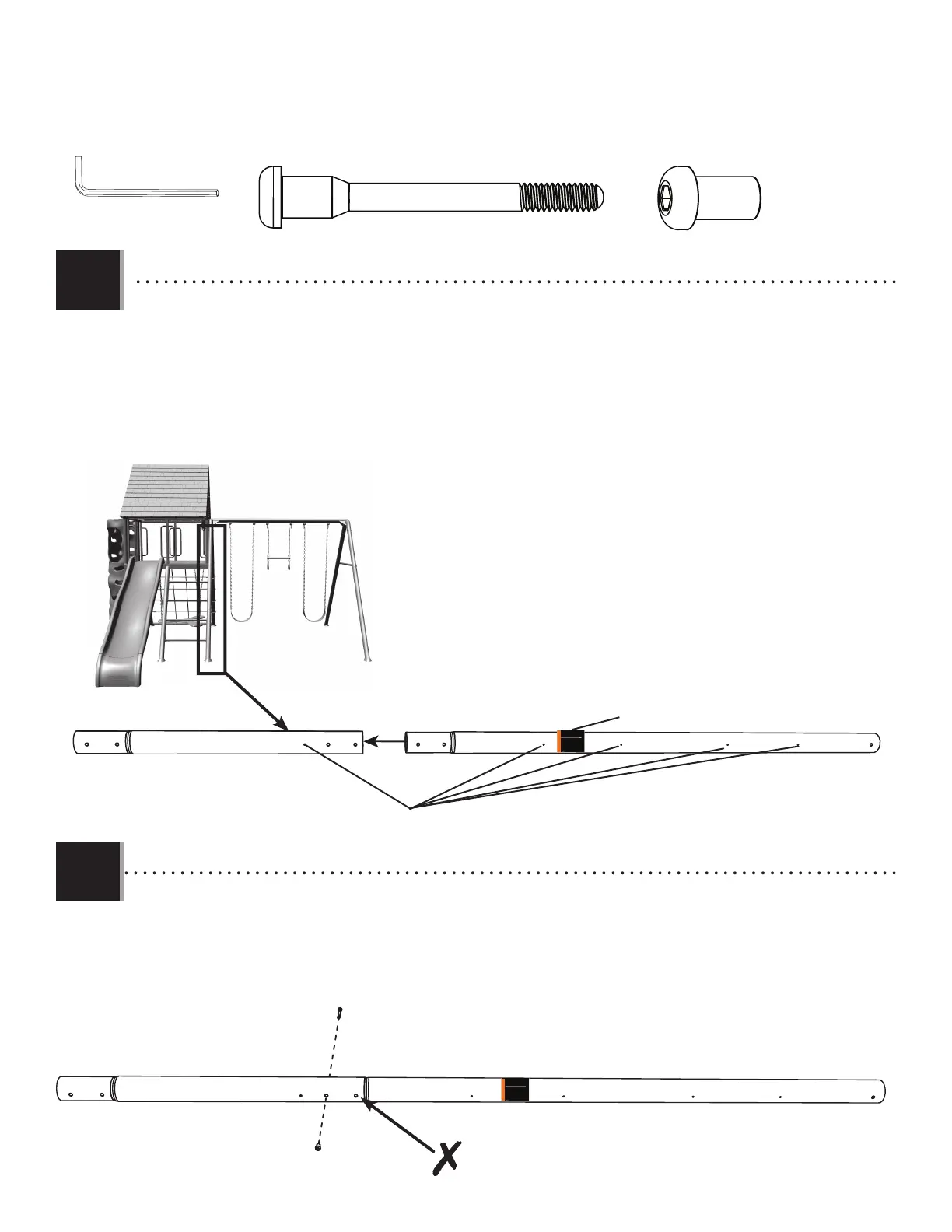 X