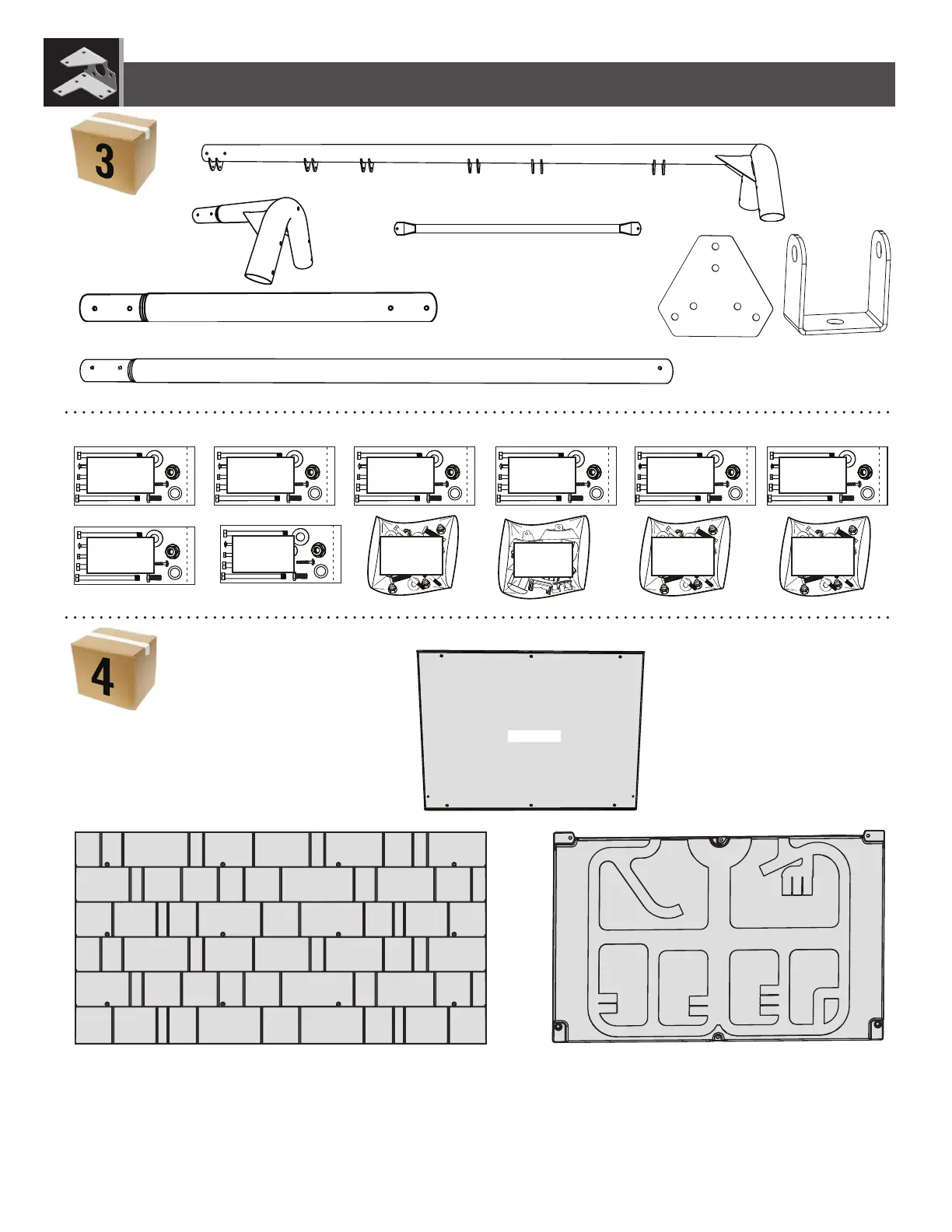 3

4