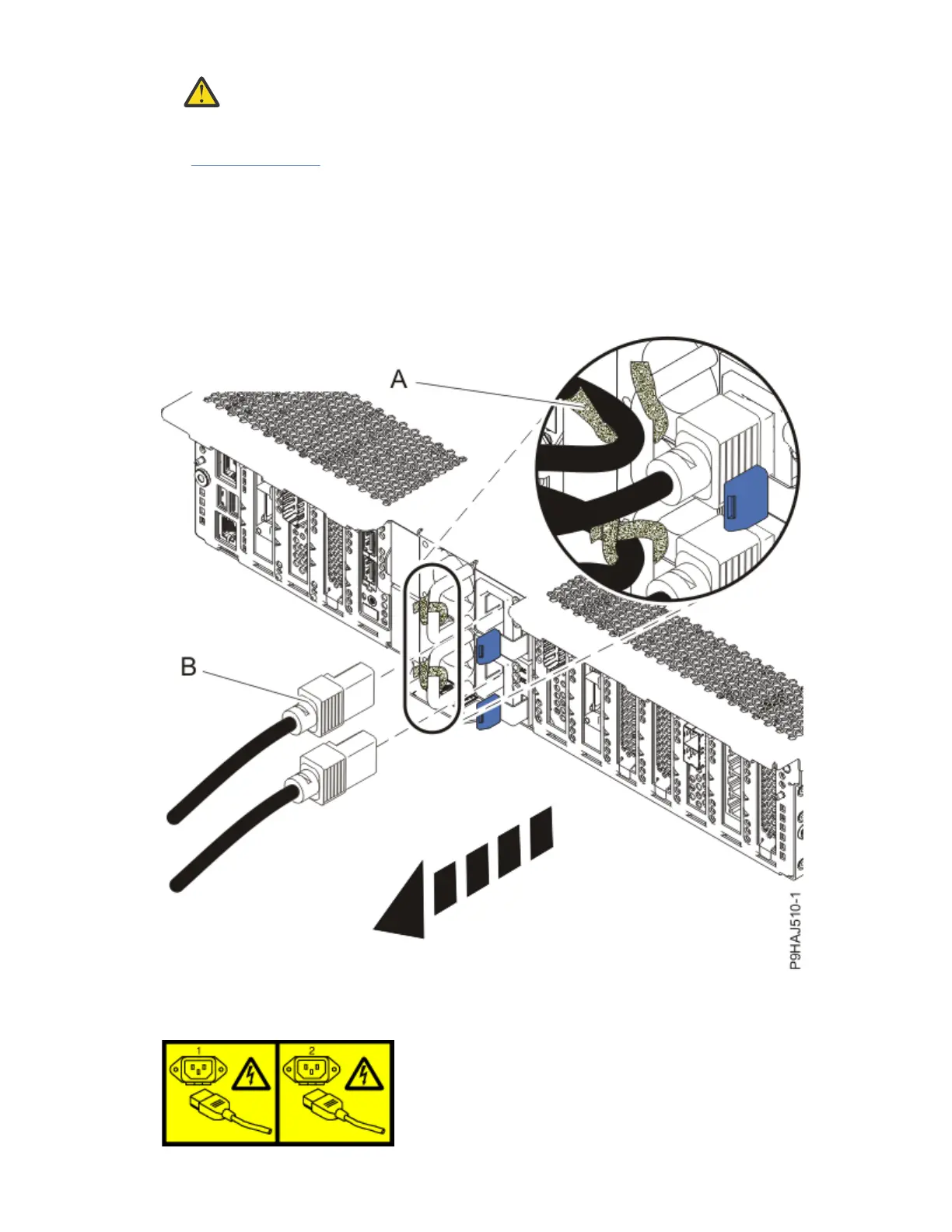 A

B

P9HAJ510-1

1

2