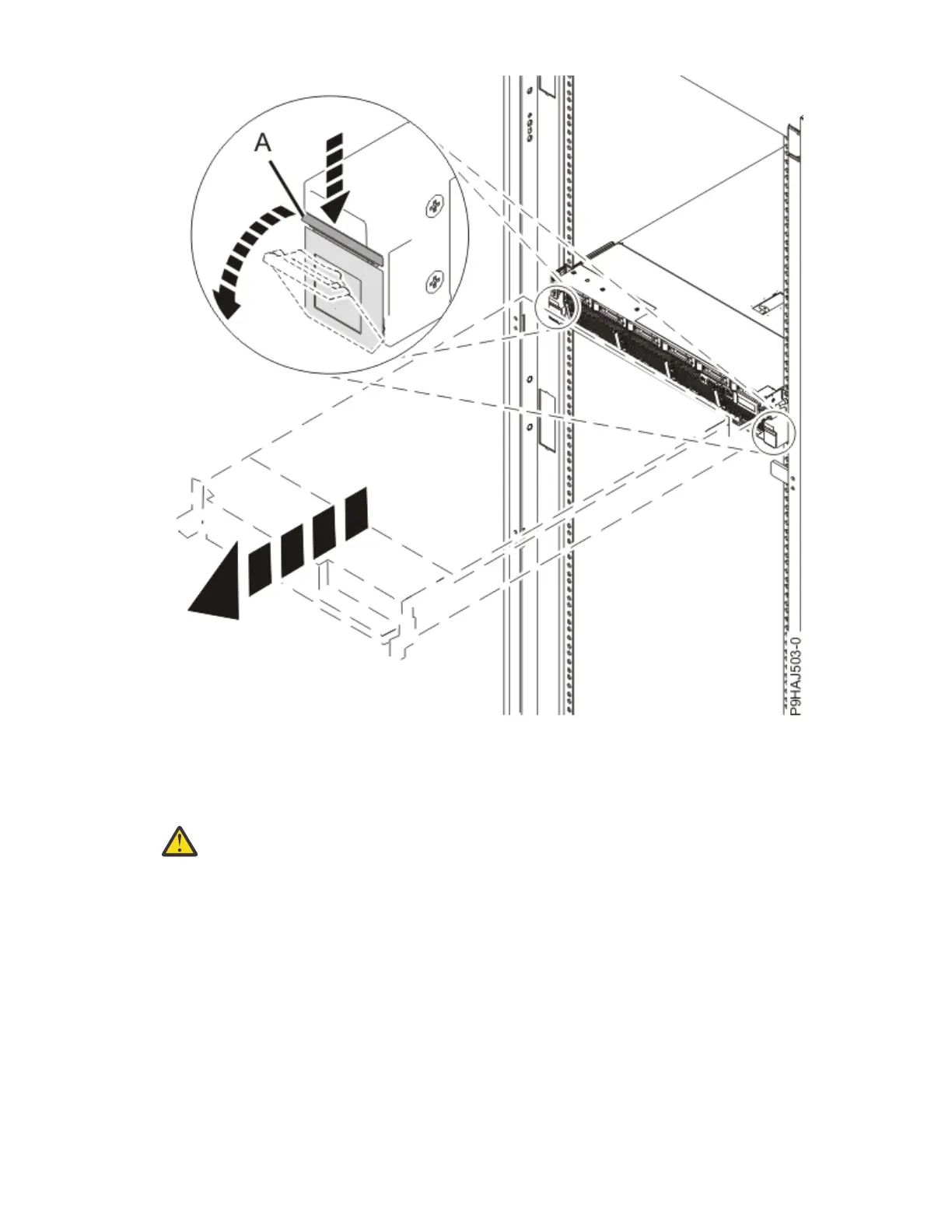 A

P9HAJ503-0