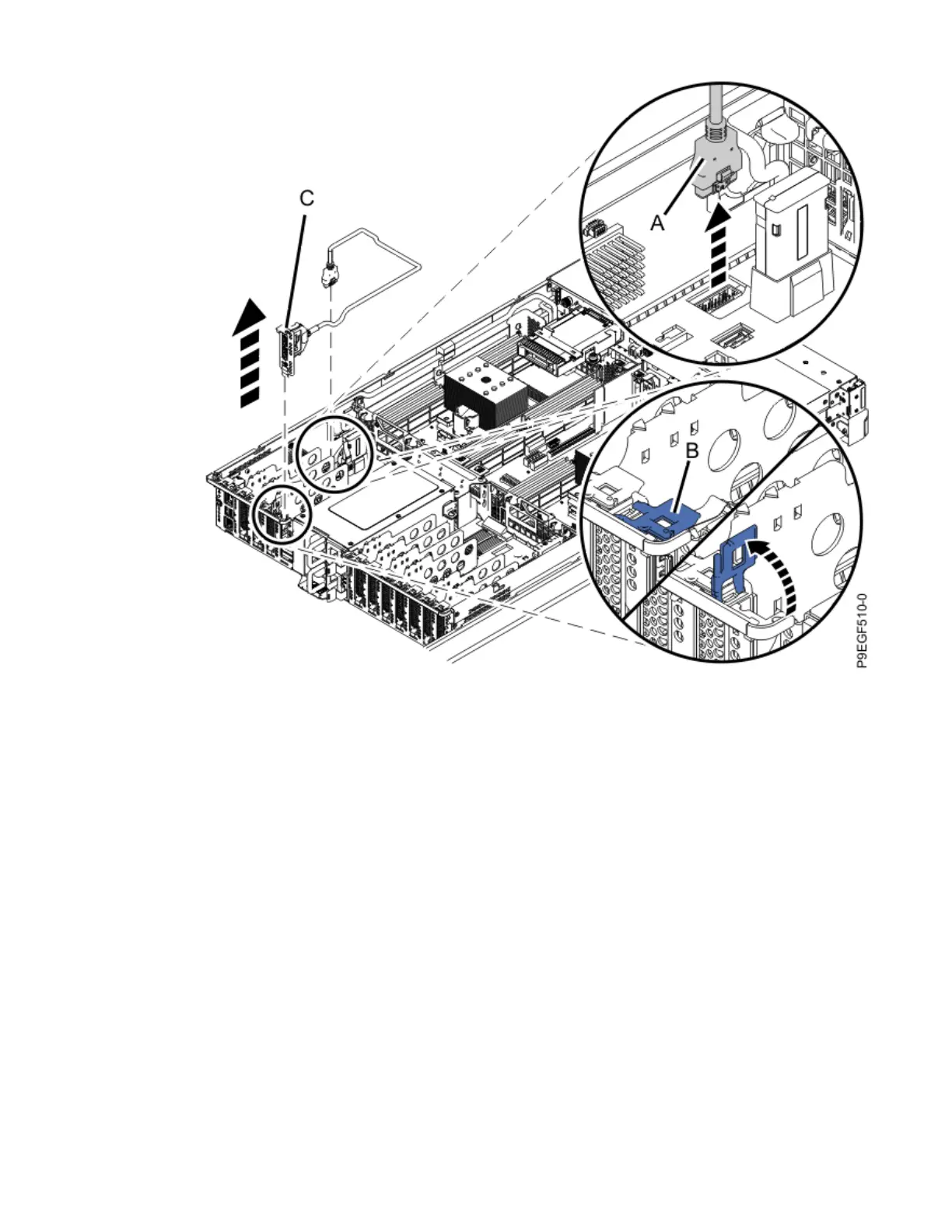 C

A

B

P9EGF510-0