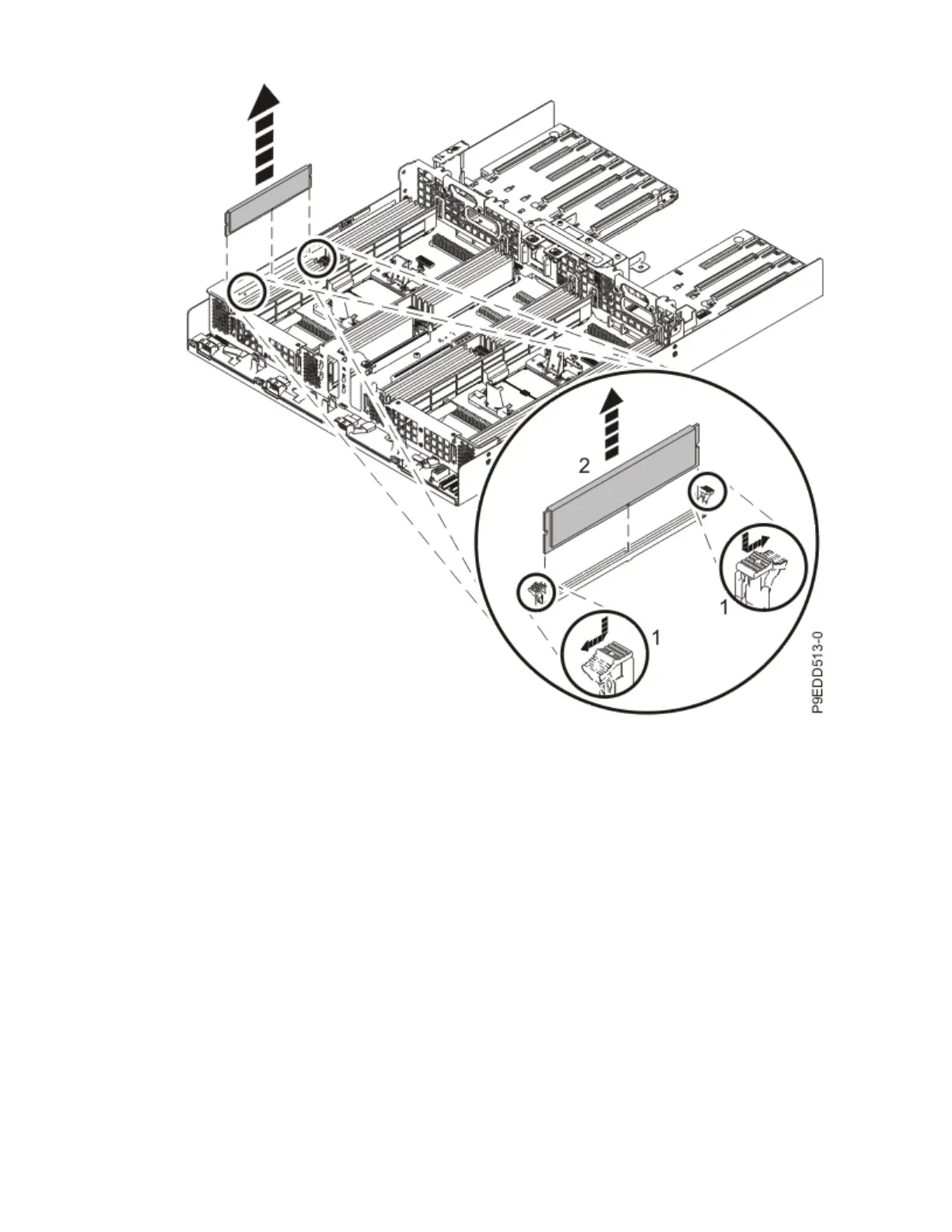 2
1
1
P9EDD513-0