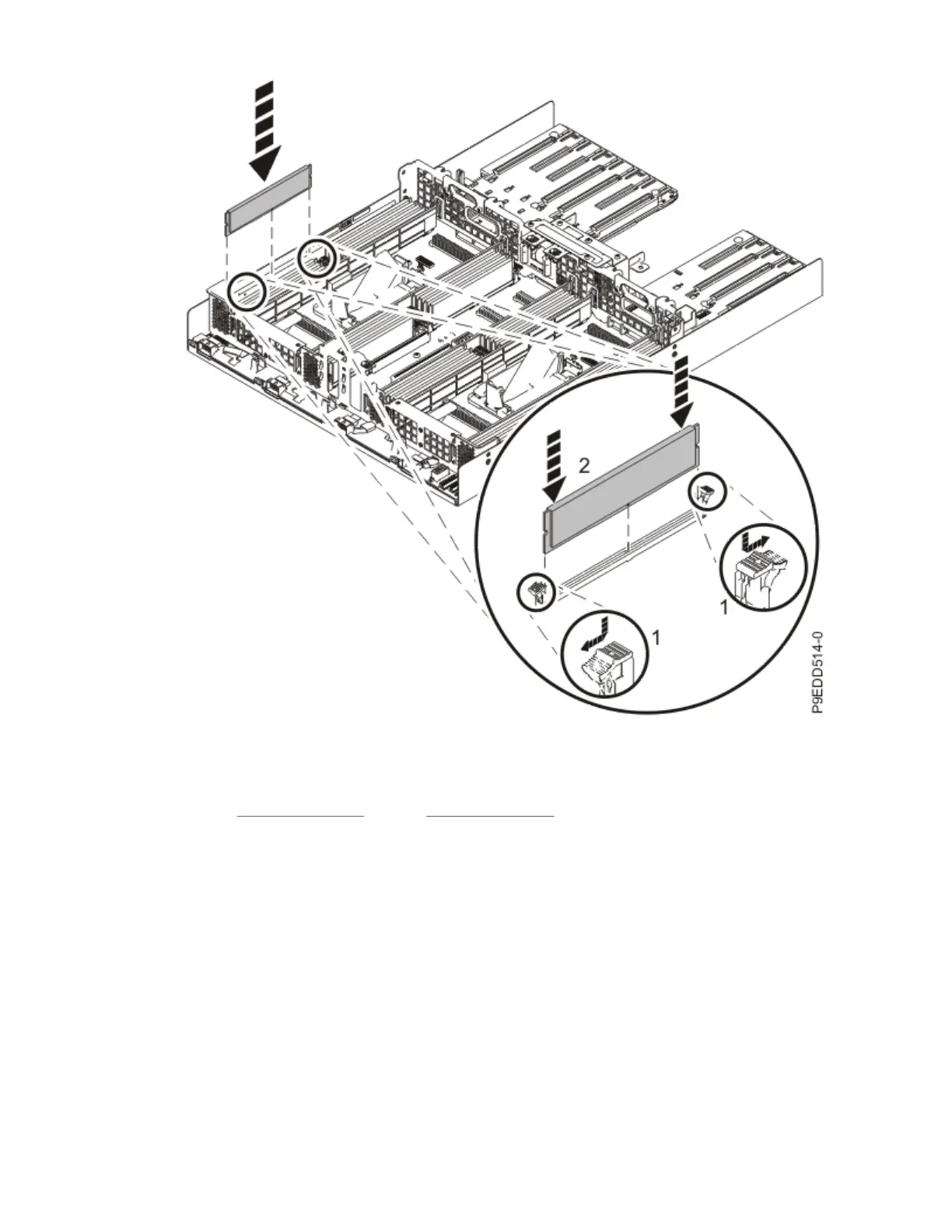 2

1

1

P9EDD514-0