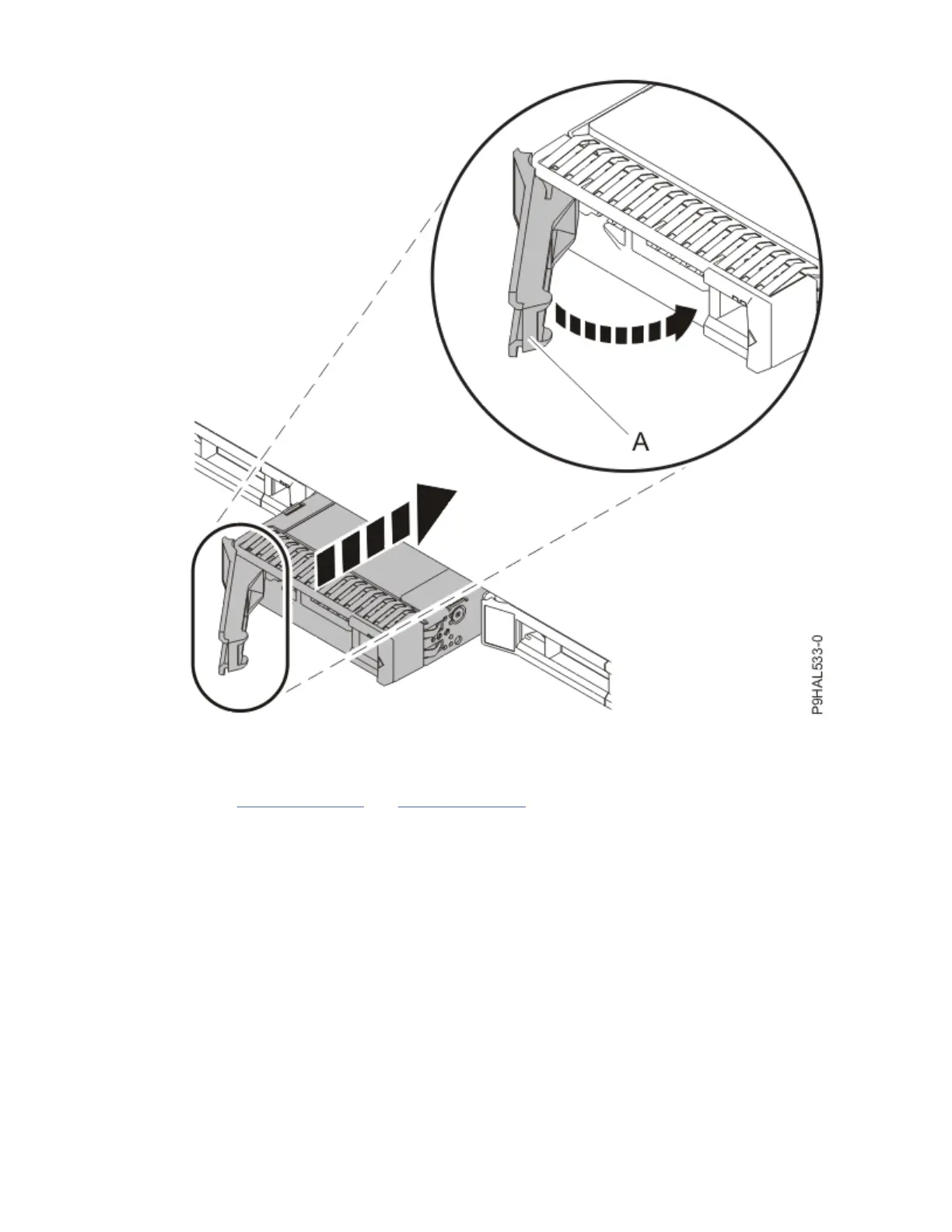 A

P9HAL533-0