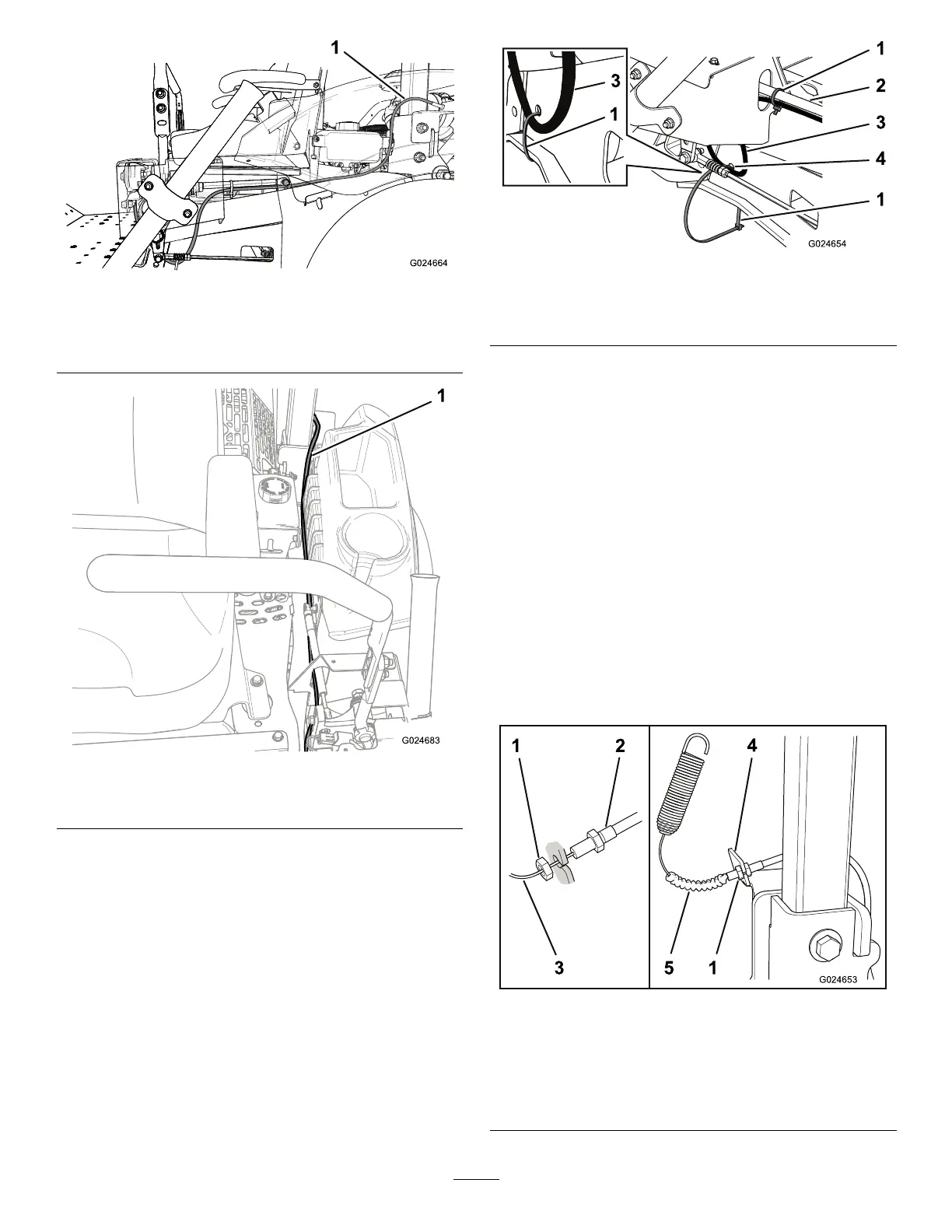 1

G024664

1

G024683

3

1

1

2

3

4

1

G024654

1

2

3

4

5

1

G024653