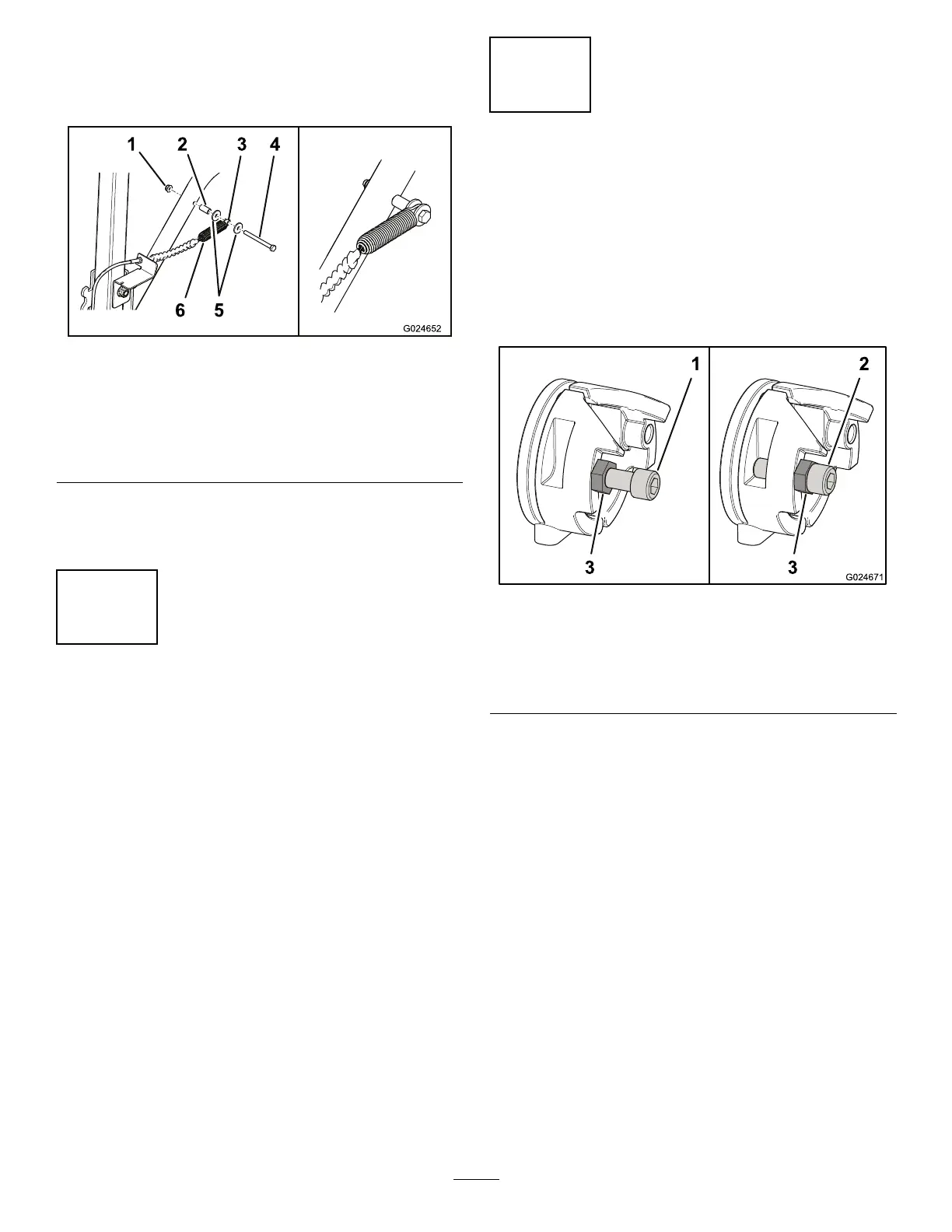 1 2 3 4

6 5

G024652

1

3

2

3

G024671