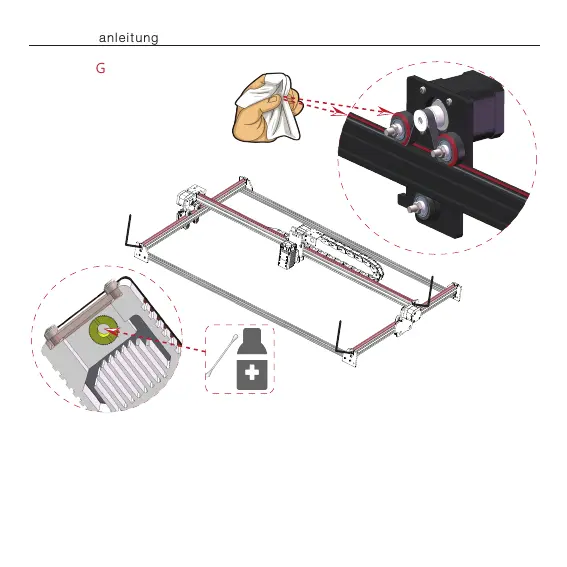 anleitung

G