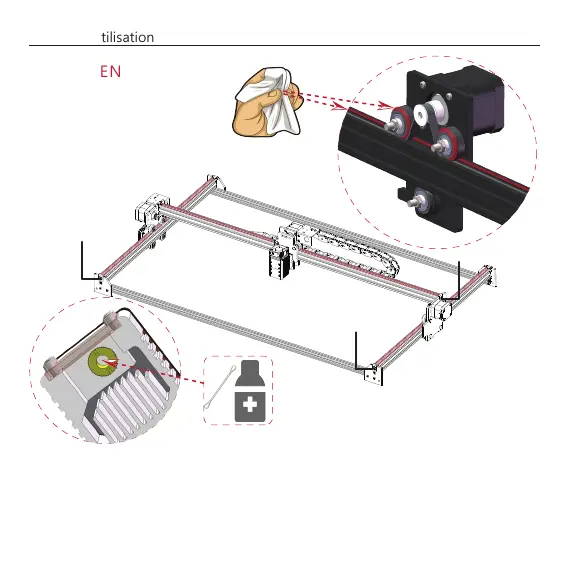 tilisation

EN