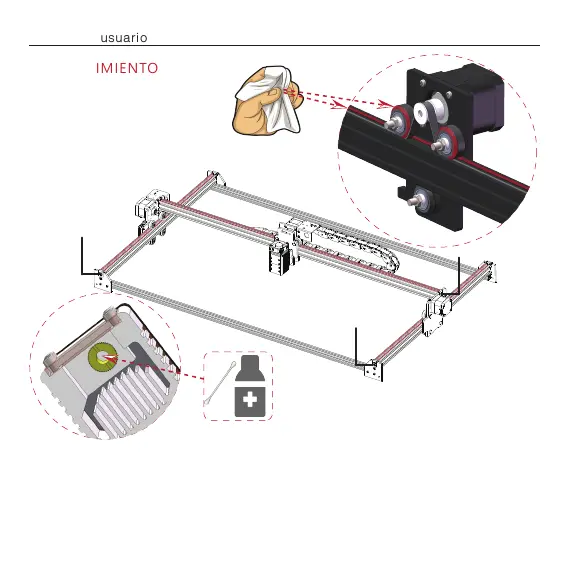 usuario

IMIENTO