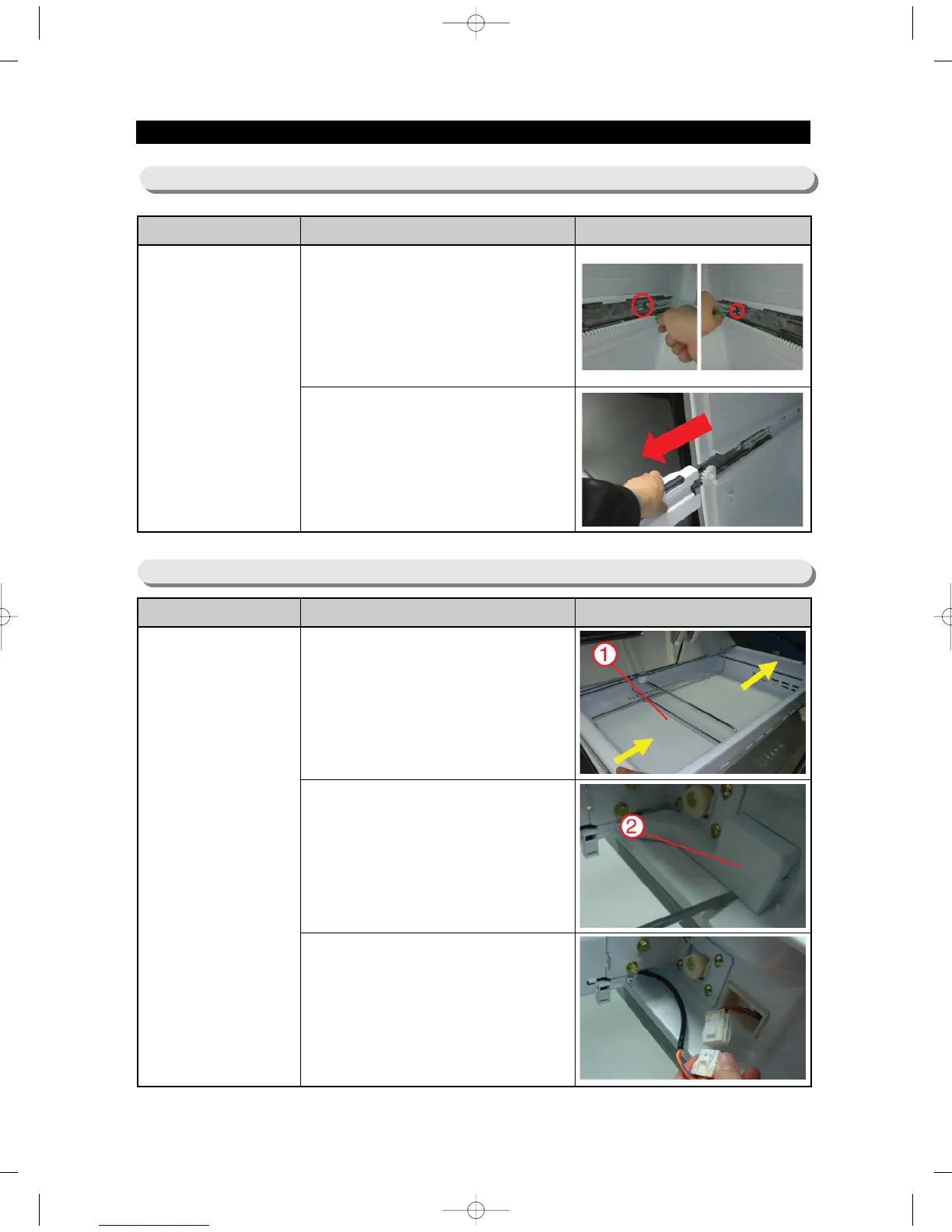 ①

②