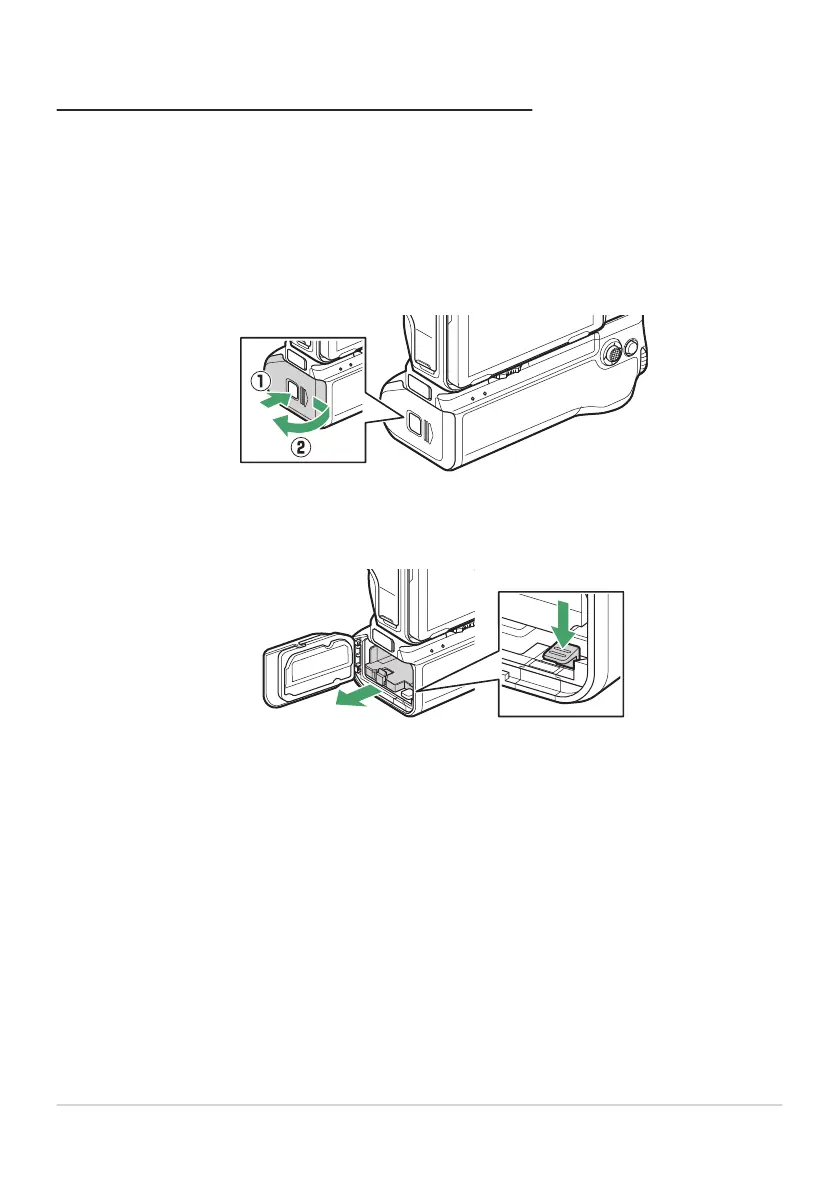 ①
②