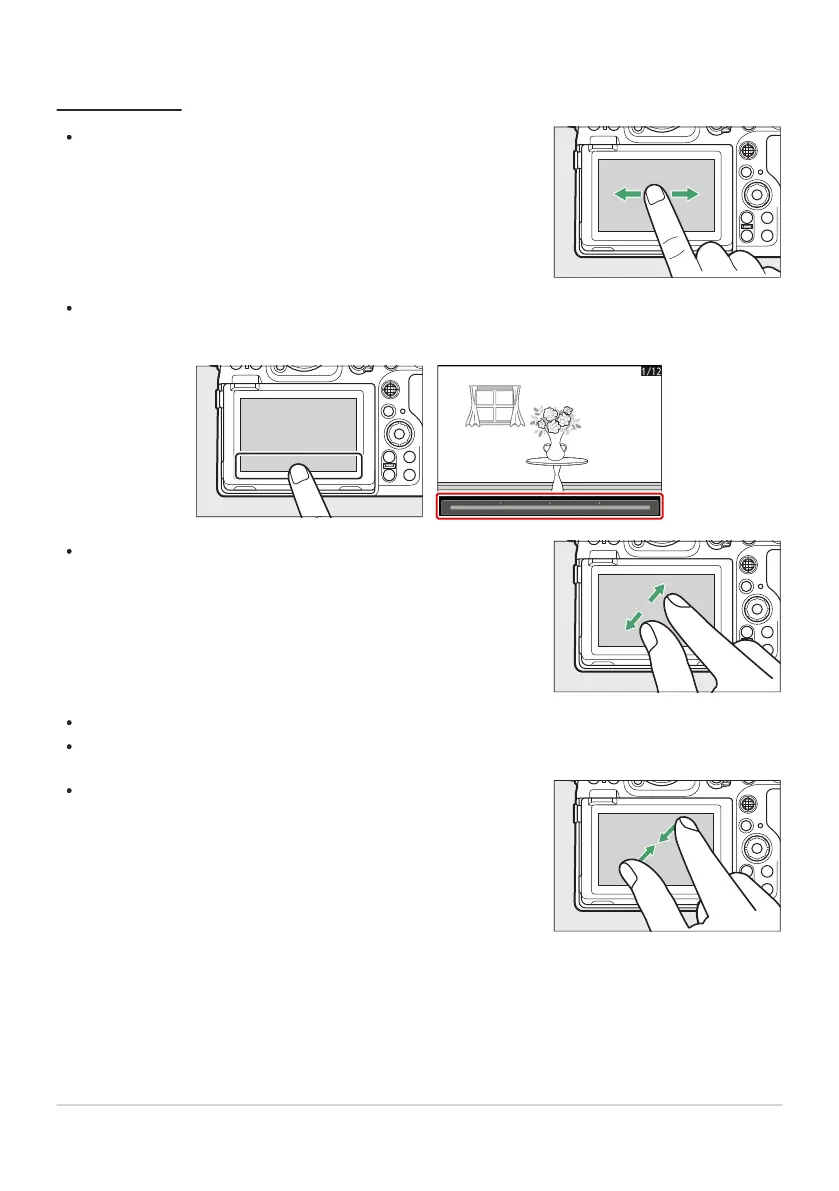 1/12